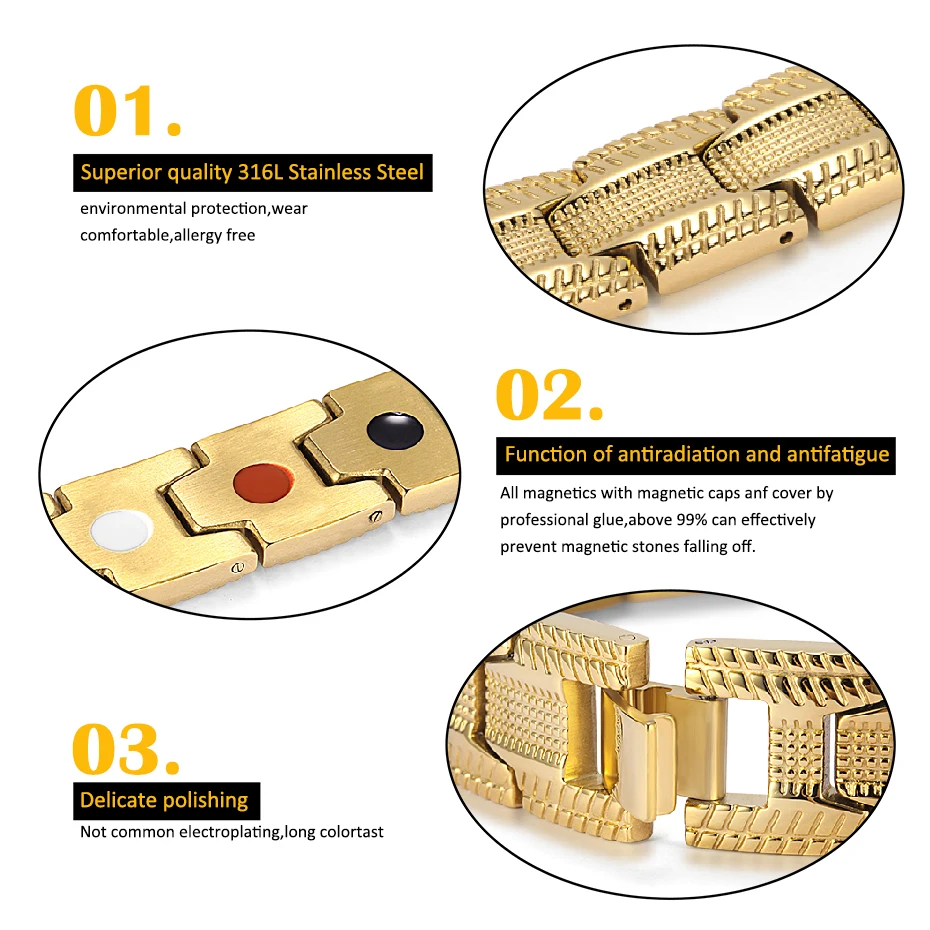 01.

Superior quality 316L Stainless Steel

environmental protection,wear comfortable,allergy free

02.

Function of antiradiation and antifatigue

All magnetics with magnetic caps anf cover by professional glue,above 99% can effectively prevent magnetic stones falling off.

03.

Delicate polishing

Not common electroplating,long colortast