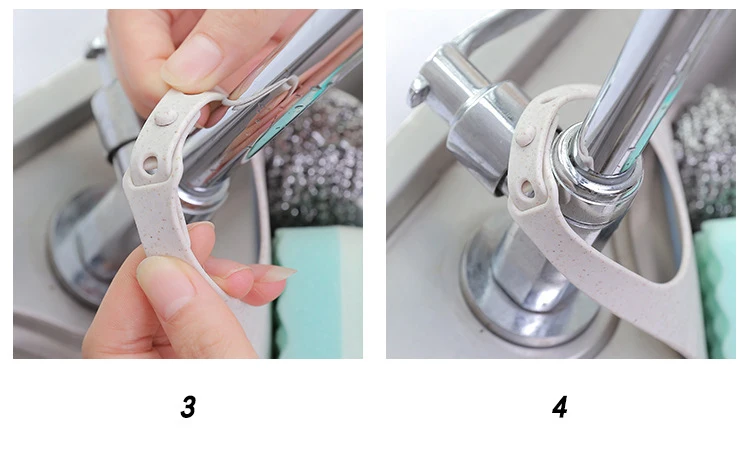 3

4