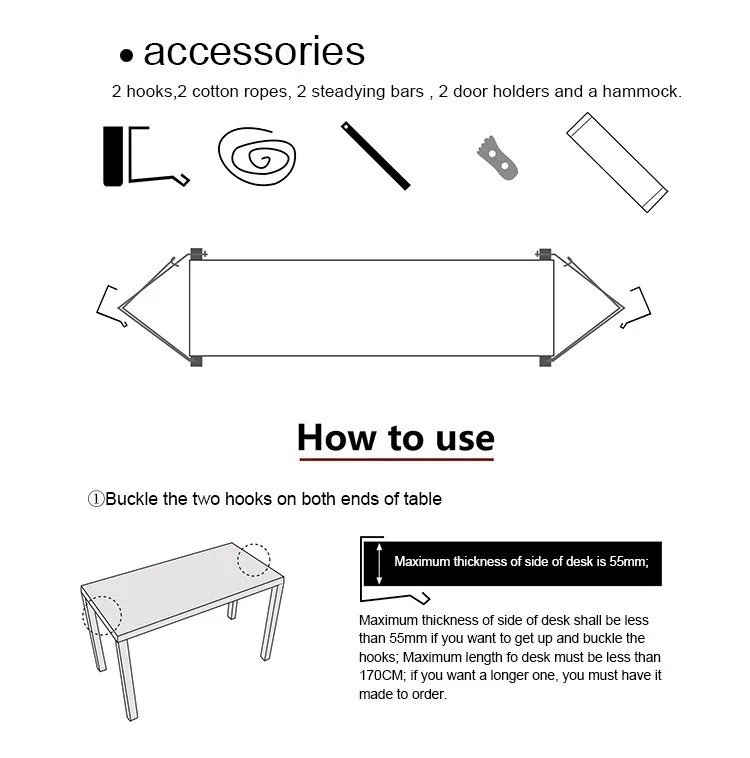 • accessories

2 hooks,2 cotton ropes, 2 steadying bars , 2 door holders and a hammock.

How to use

①Buckle the two hooks on both ends of table

Maximum thickness of side of desk is 55mm;

Maximum thickness of side of desk shall be less than 55mm if you want to get up and buckle the hooks; Maximum length fo desk must be less than 170CM; if you want a longer one, you must have it made to order.