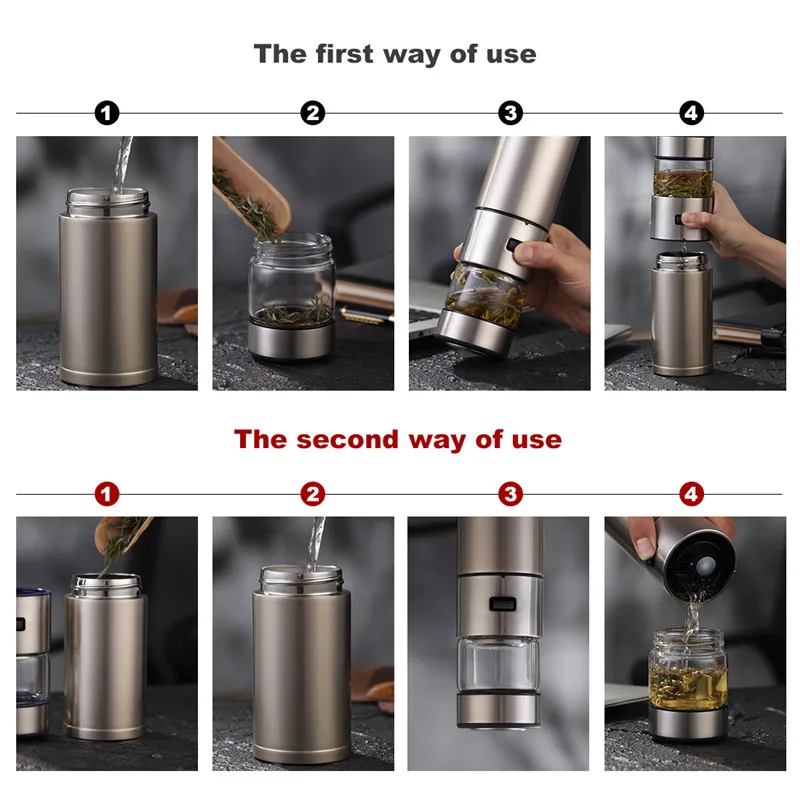 The first way of use

1 2 3 4

The second way of use

1 2 3 4