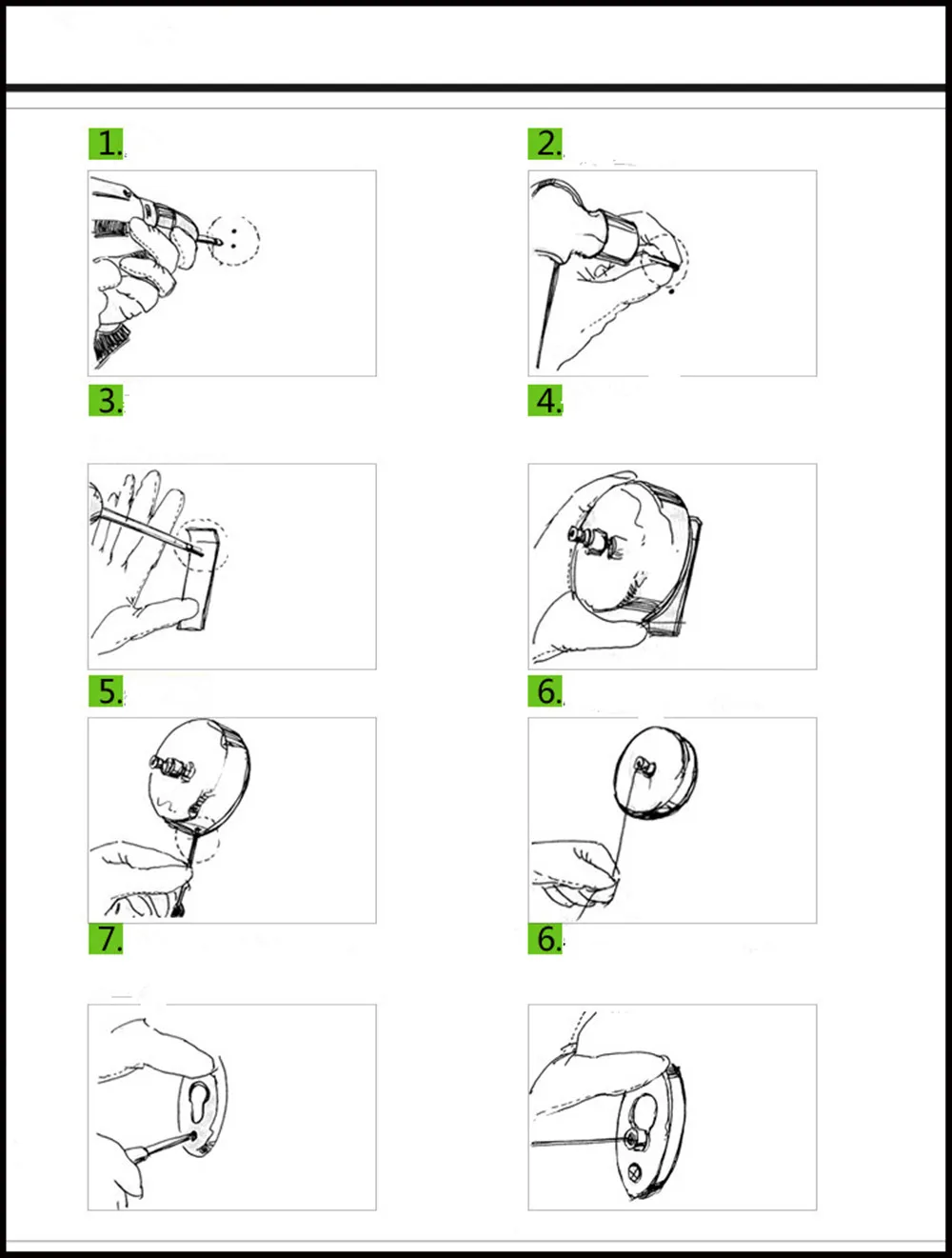 1.

2.

3.

4.

5.

6.

7.

6.