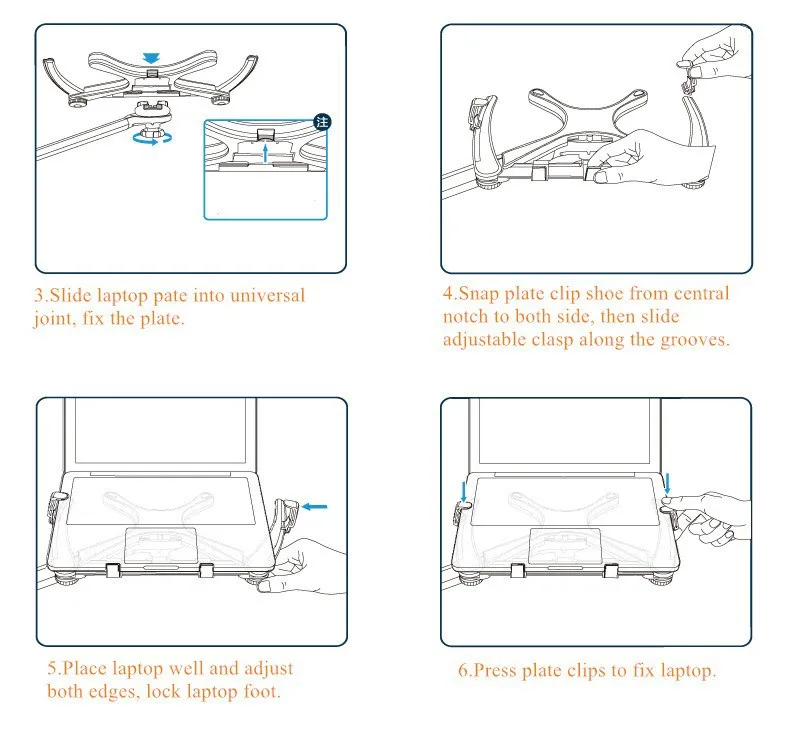 注

3.Slide laptop pate into universal joint, fix the plate.

4.Snap plate clip shoe from central notch to both side, then slide adjustable clasp along the grooves.

5.Place laptop well and adjust both edges, lock laptop foot.

6.Press plate clips to fix laptop.