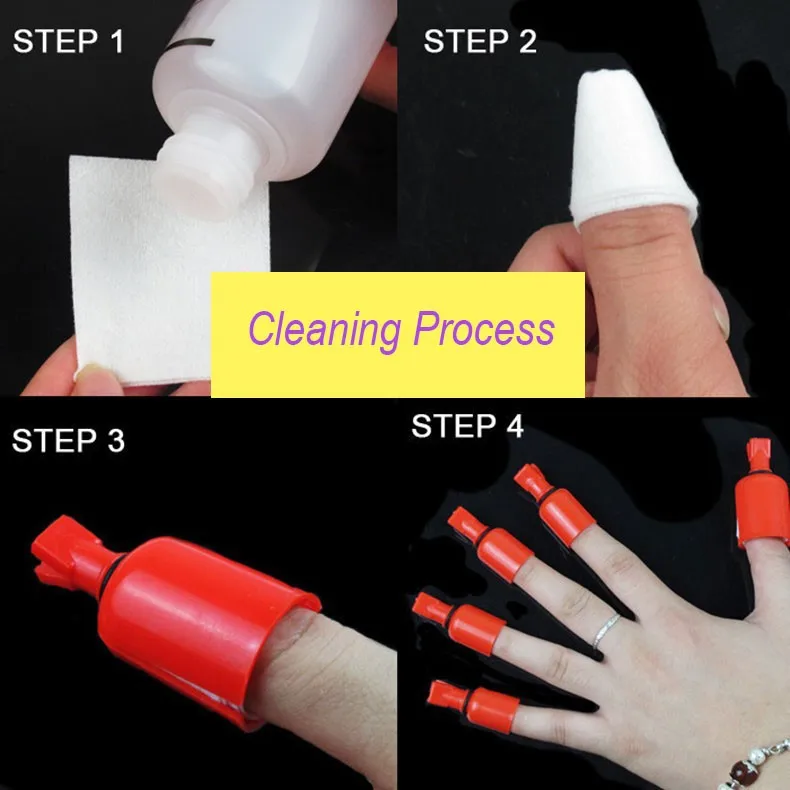 STEP 1

STEP 2

Cleaning Process

STEP 3

STEP 4