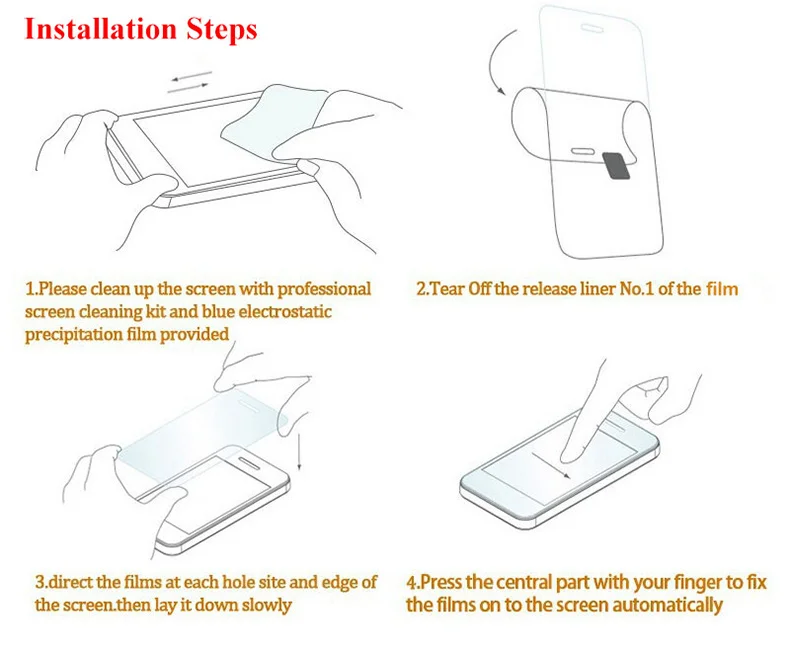 Installation Steps

1.Please clean up the screen with professional screen cleaning kit and blue electrostatic precipitation film provided

2.Tear Off the release liner No.1 of the film

3.direct the films at each hole site and edge of the screen.then lay it down slowly

4.Press the central part with your finger to fix the films on to the screen automatically