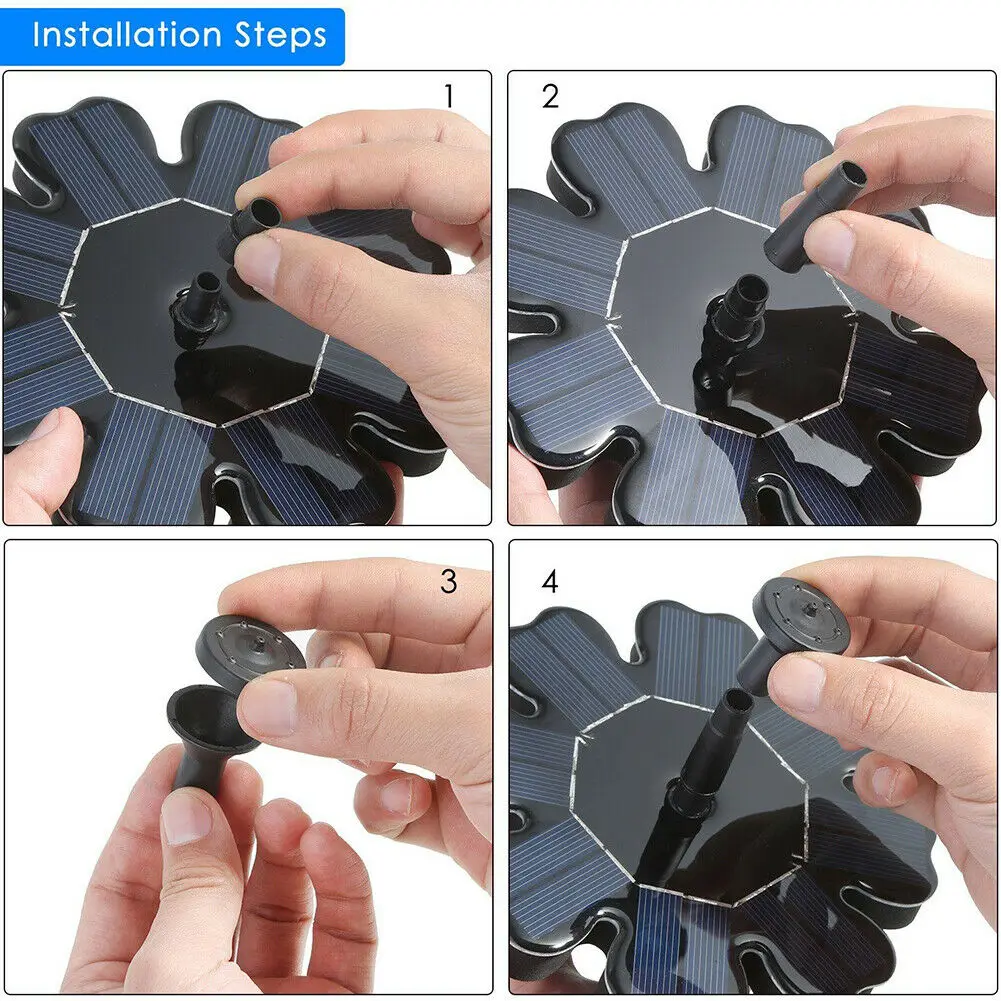 Installation Steps

1

2

3

4