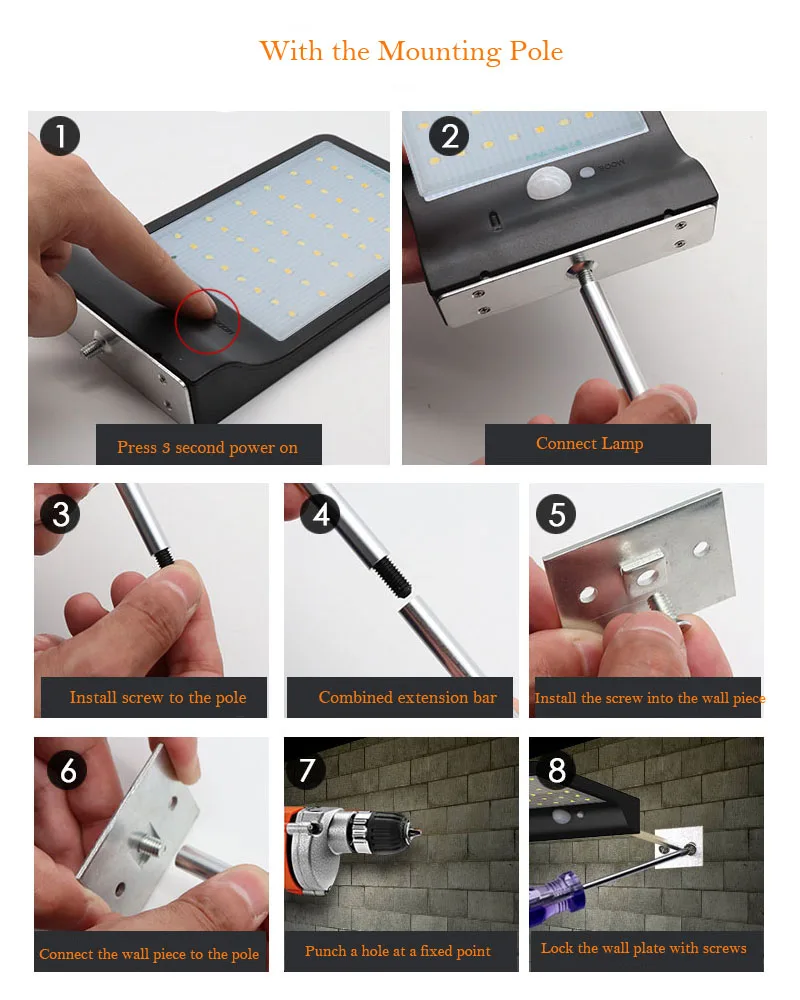 With the Mounting Pole

1
Press 3 second power on

2
Connect Lamp

3
Install screw to the pole

4
Combined extension bar

5
Install the screw into the wall piece

6
Connect the wall piece to the pole

7
Punch a hole at a fixed point

8
Lock the wall plate with screws