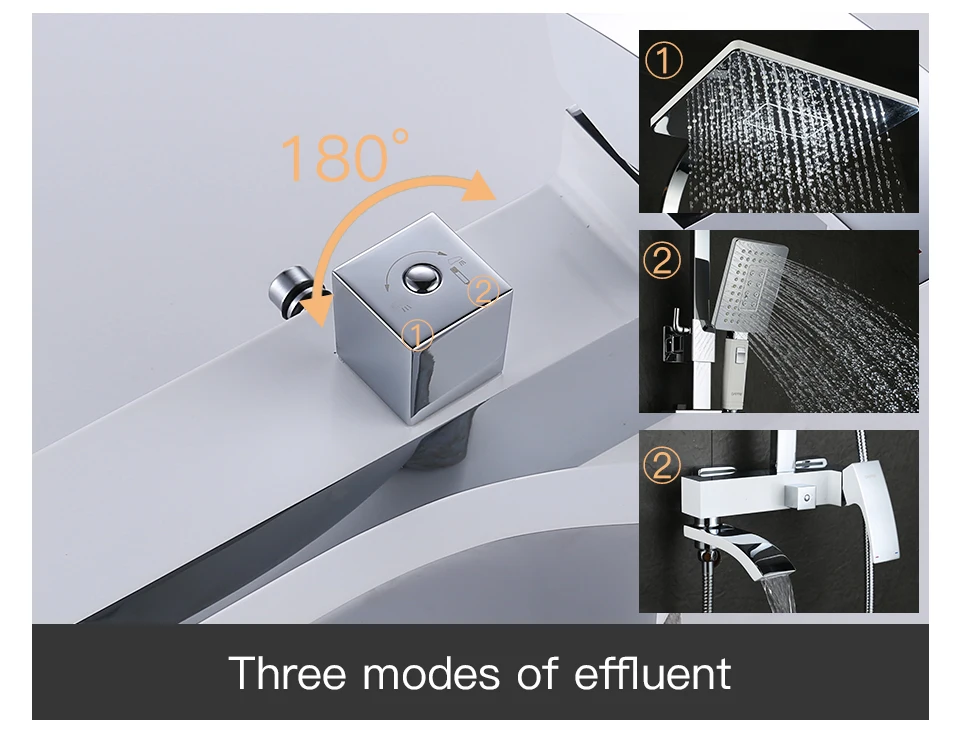 180°

②

①

①

②

②

Three modes of effluent