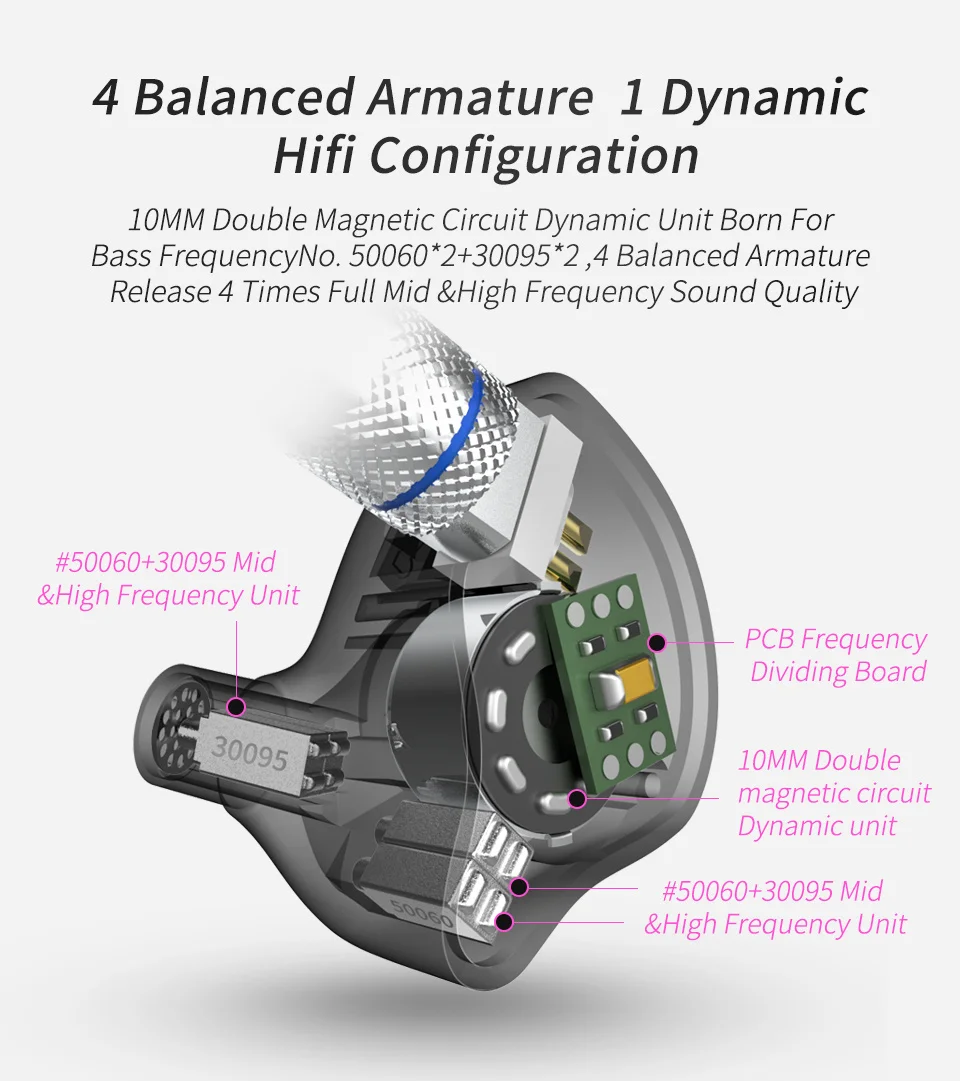 4 Balanced Armature 1 Dynamic Hifi Configuration

10MM Double Magnetic Circuit Dynamic Unit Born For Bass FrequencyNo. 50060*2+30095*2 ,4 Balanced Armature Release 4 Times Full Mid &High Frequency Sound Quality

#50060+30095 Mid &High Frequency Unit

30095

PCB Frequency Dividing Board

10MM Double magnetic circuit Dynamic unit

50060

#50060+30095 Mid &High Frequency Unit