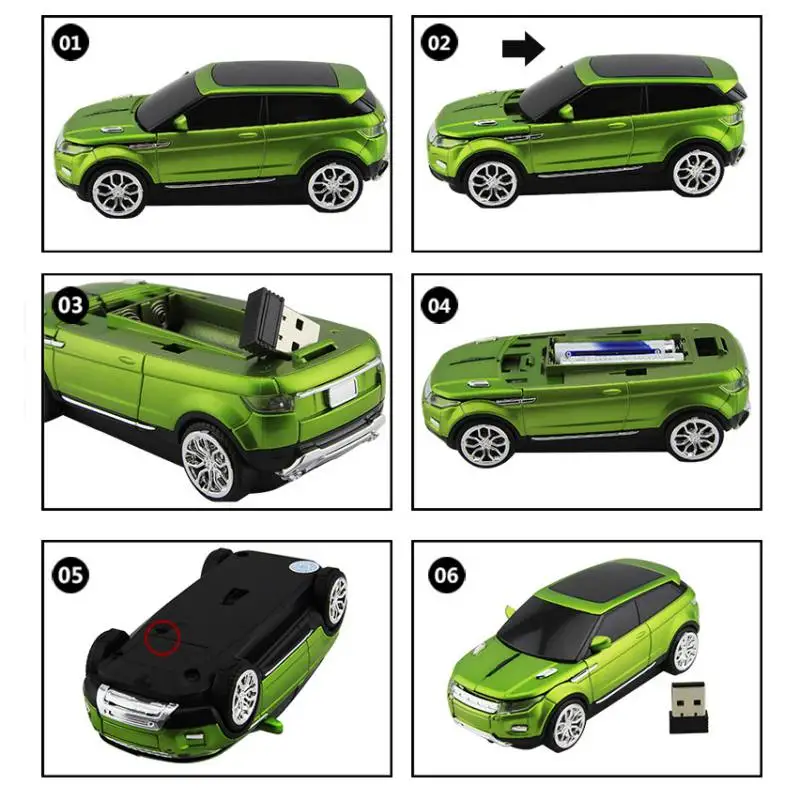 01

02

03

04

05

06