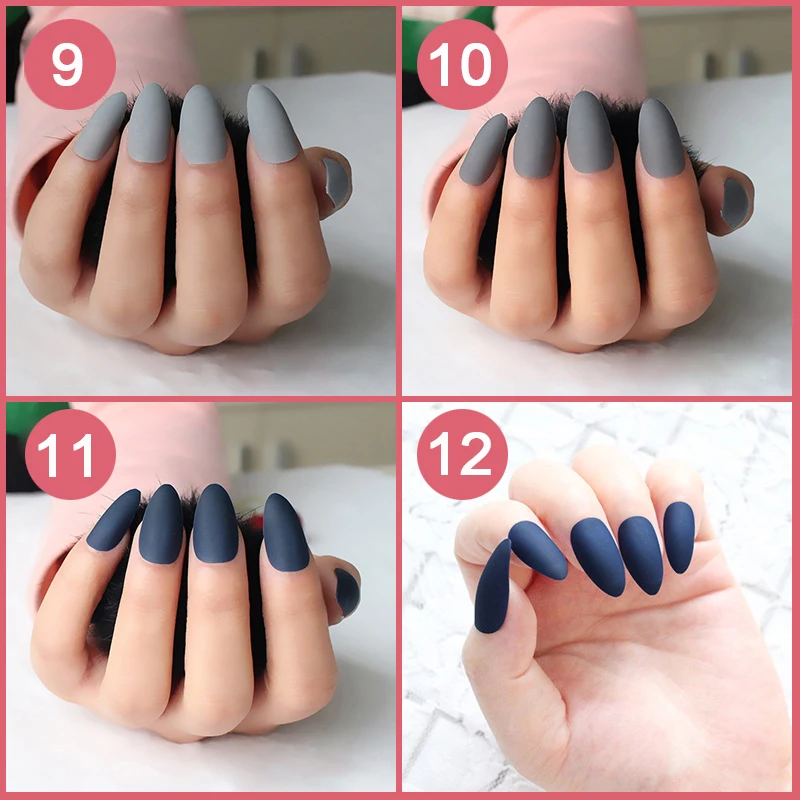 9

10

11

12