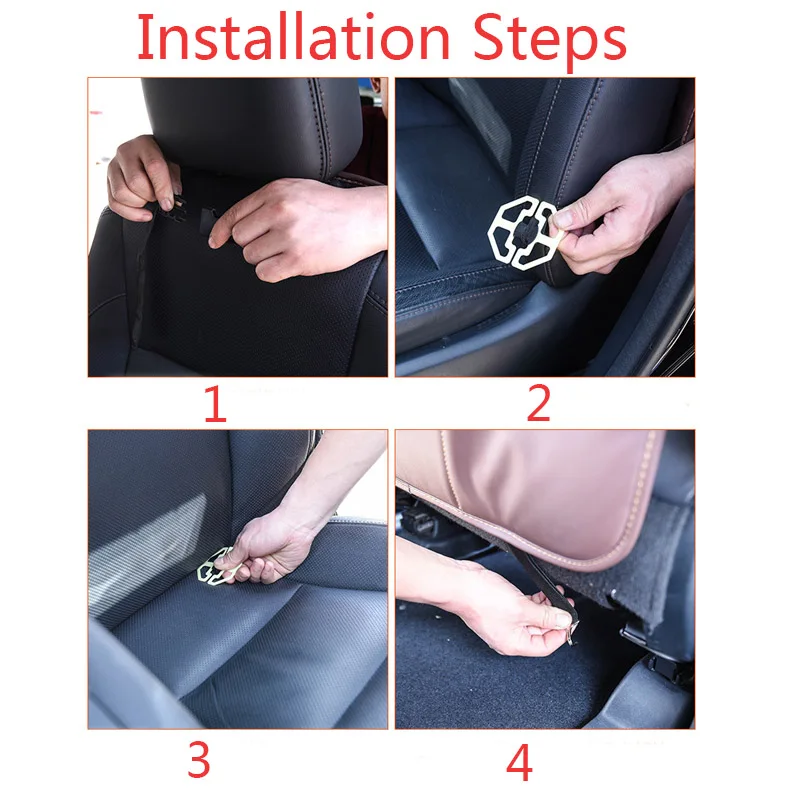 Installation Steps

1

2

3

4