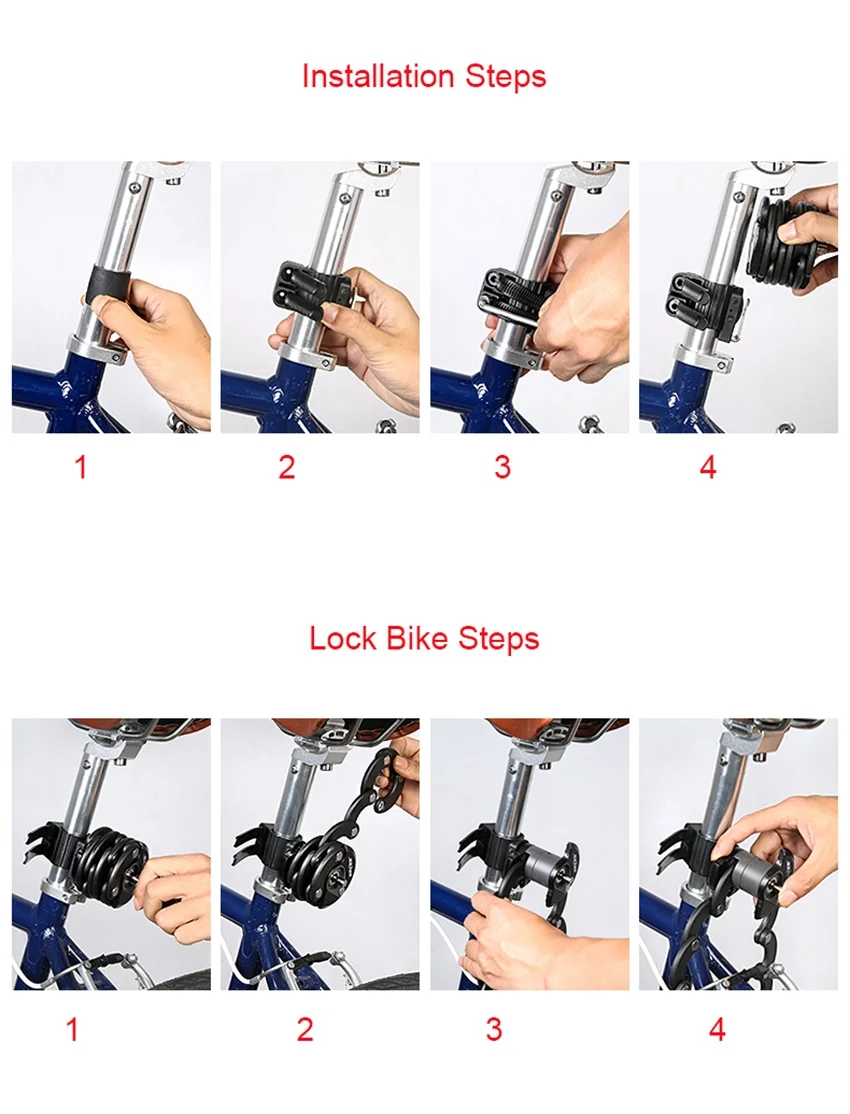 Installation Steps

1 2 3 4

Lock Bike Steps

1 2 3 4