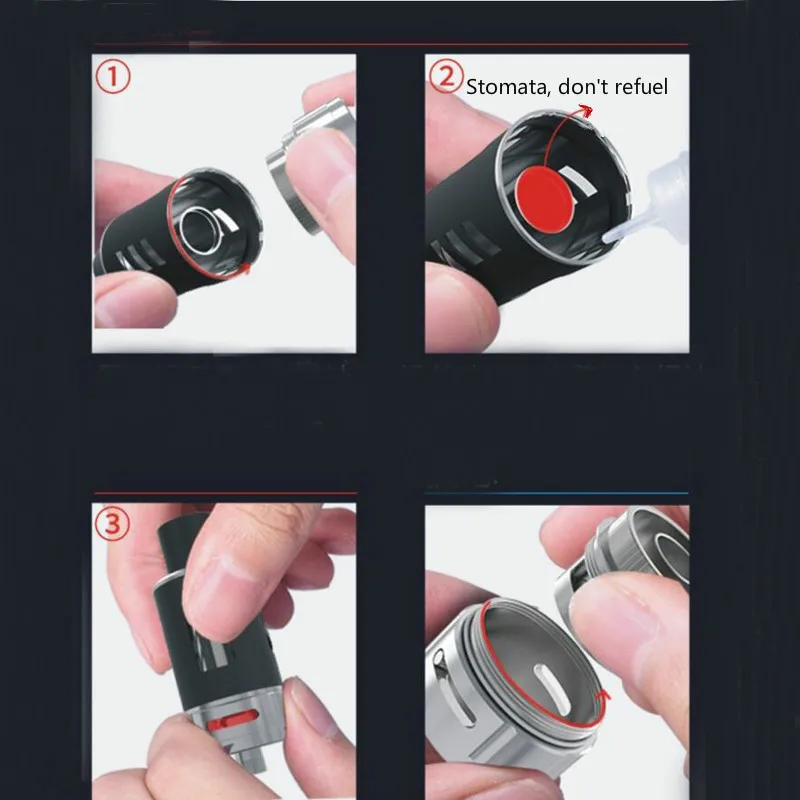 ①

② Stomata, don't refuel

③