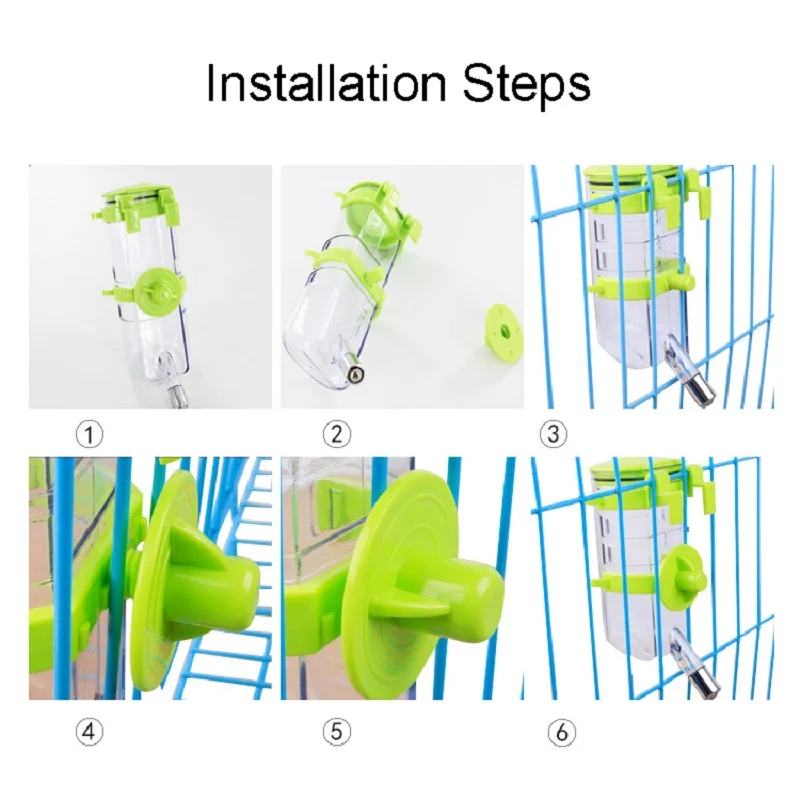 Installation Steps

①

②

③

④

⑤

⑥