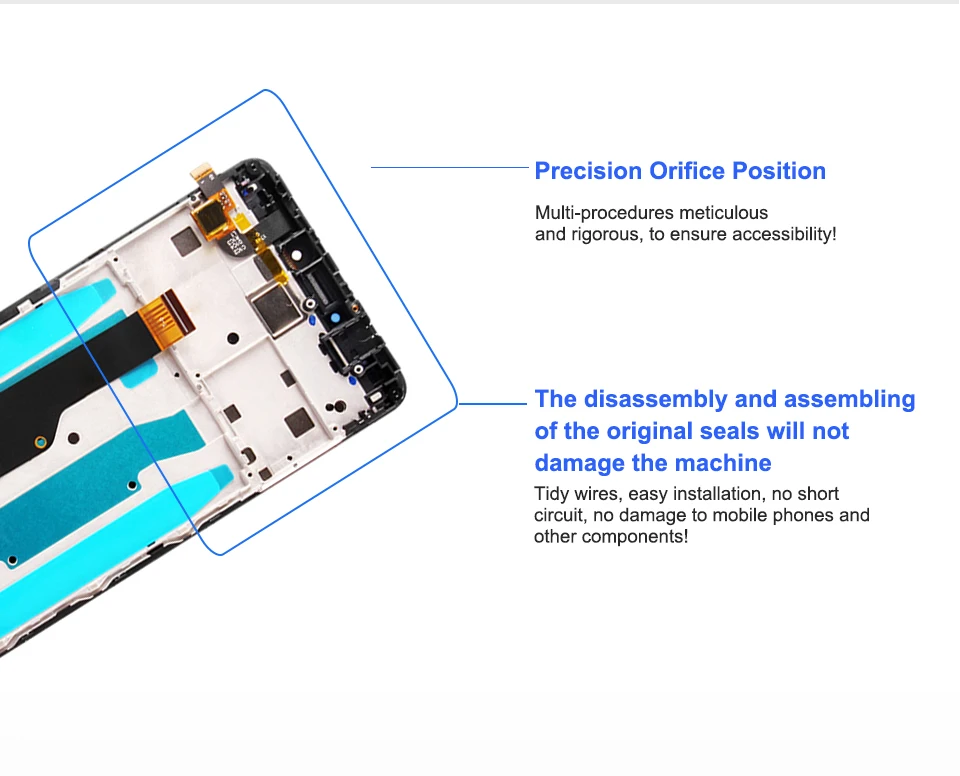 Precision Orifice Position

Multi-procedures meticulous and rigorous, to ensure accessibility!

The disassembly and assembling of the original seals will not damage the machine

Tidy wires, easy installation, no short circuit, no damage to mobile phones and other components!