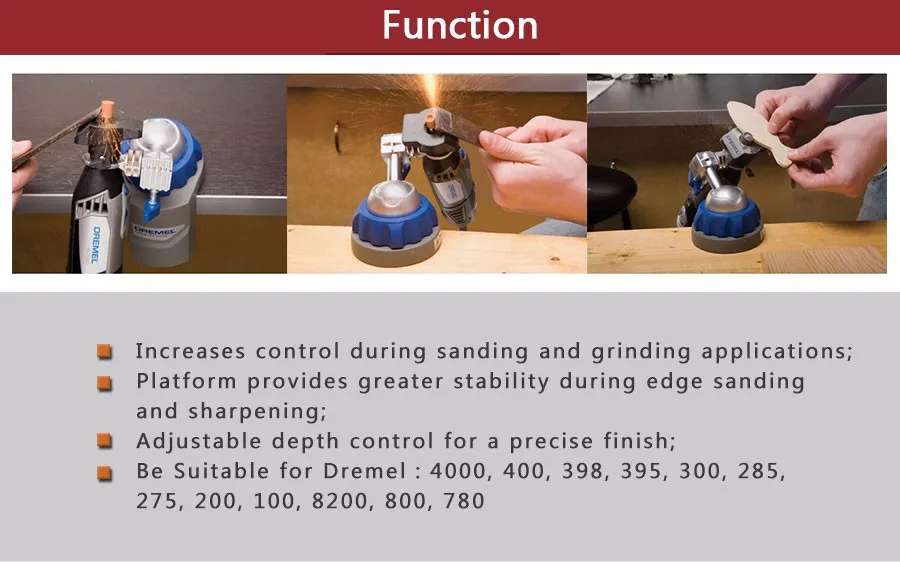 Function

DREMEL

DREMEL

Increases control during sanding and grinding applications;

Platform provides greater stability during edge sanding and sharpening;

Adjustable depth control for a precise finish;

Be Suitable for Dremel : 4000, 400, 398, 395, 300, 285, 275, 200, 100, 8200, 800, 780