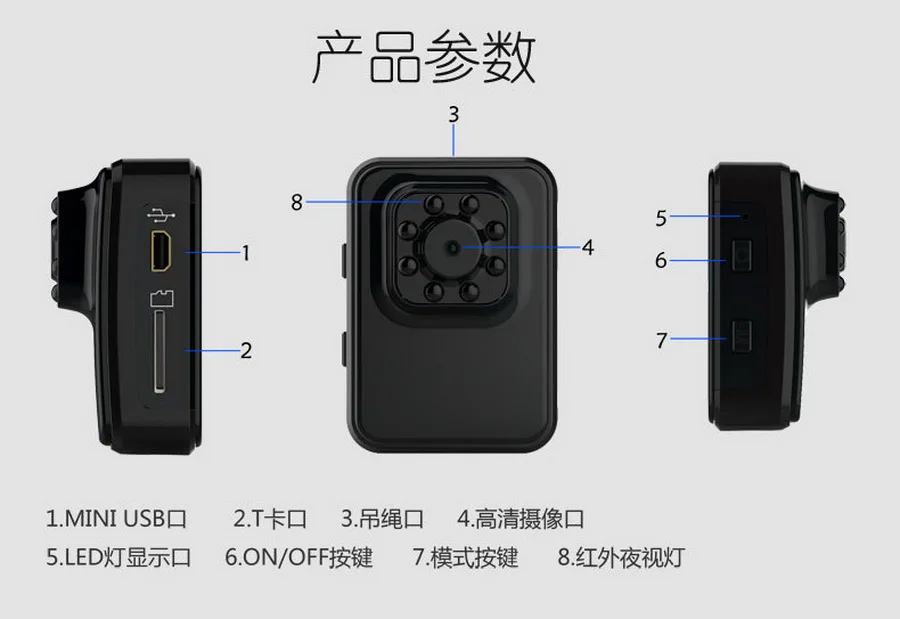 产品参数

3
8
4
1
2
5
6
7

1.MINI USB口　2.T卡口　3.吊绳口　4.高清摄像口
5.LED灯显示口　6.ON/OFF按键　7.模式按键　8.红外夜视灯