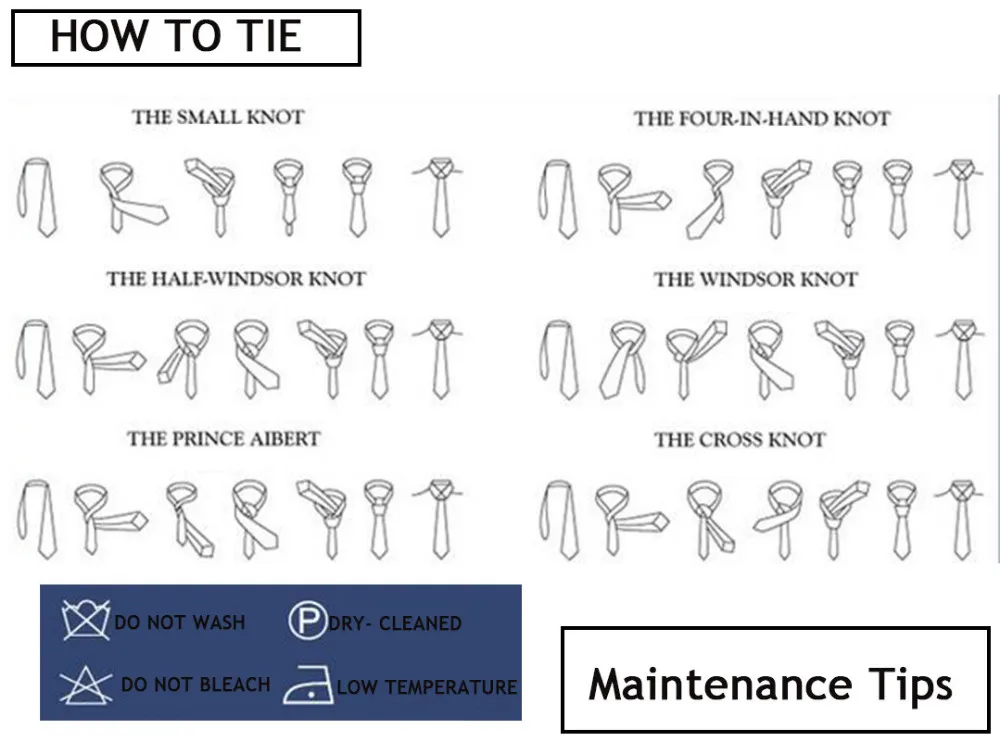 HOW TO TIE

THE SMALL KNOT

THE FOUR-IN-HAND KNOT

THE HALF-WINDSOR KNOT

THE WINDSOR KNOT

THE PRINCE AIBERT

THE CROSS KNOT

DO NOT WASH

P DRY- CLEANED

DO NOT BLEACH

LOW TEMPERATURE

Maintenance Tips