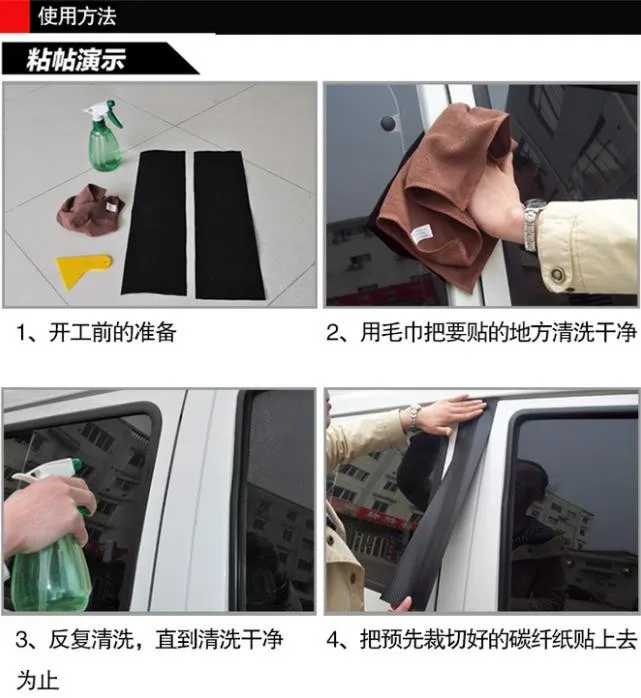 使用方法

粘帖演示

1、开工前的准备

2、用毛巾把要贴的地方清洗干净

3、反复清洗，直到清洗干净为止

4、把预先裁切好的碳纤纸贴上去