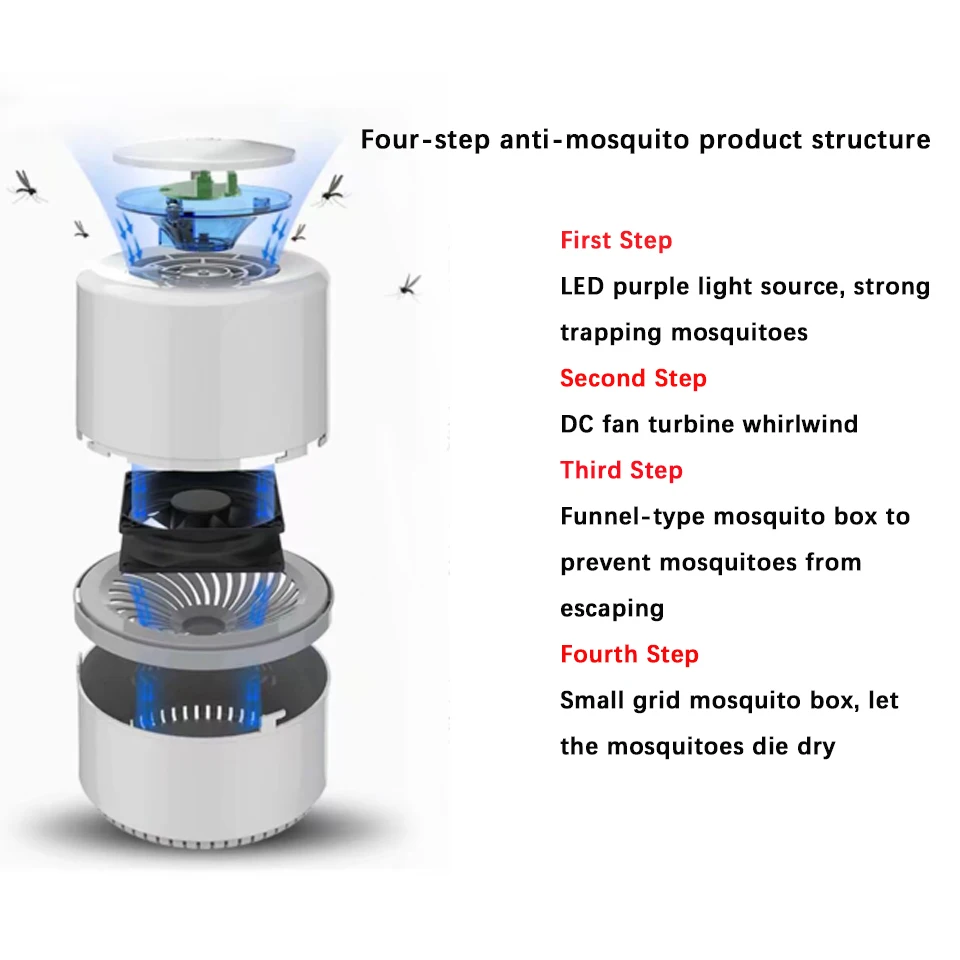 Four-step anti-mosquito product structure

First Step

LED purple light source, strong trapping mosquitoes

Second Step

DC fan turbine whirlwind

Third Step

Funnel-type mosquito box to prevent mosquitoes from escaping

Fourth Step

Small grid mosquito box, let the mosquitoes die dry