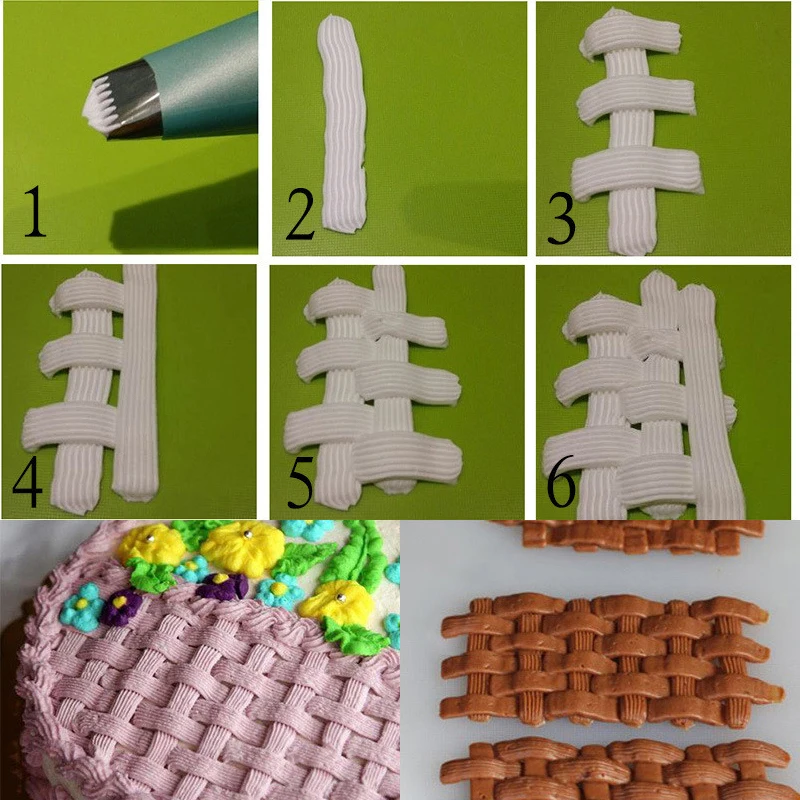 1

2

3

4

5

6