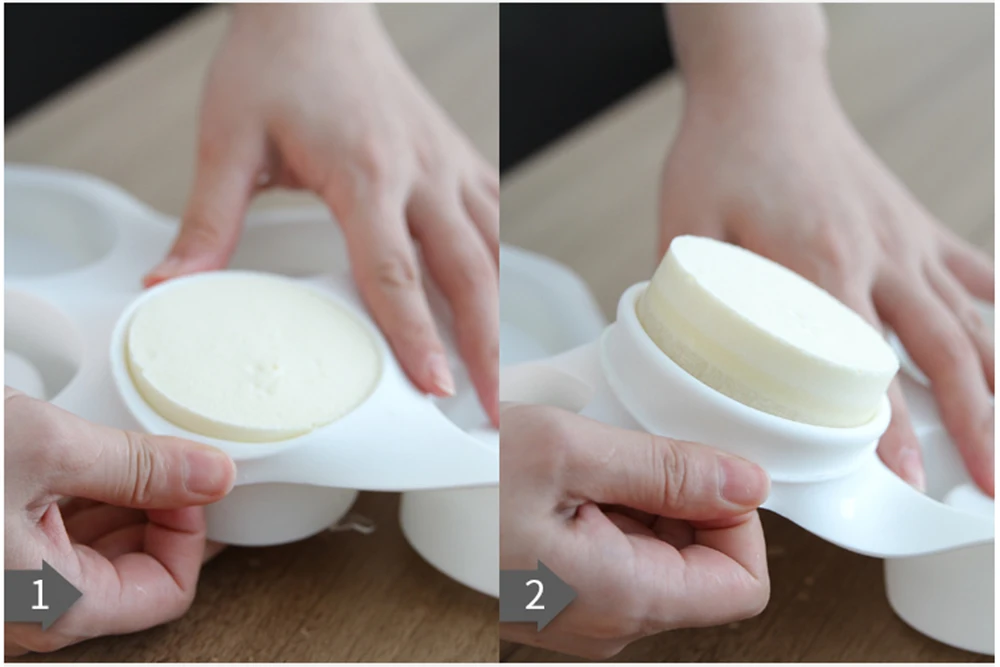 1

2