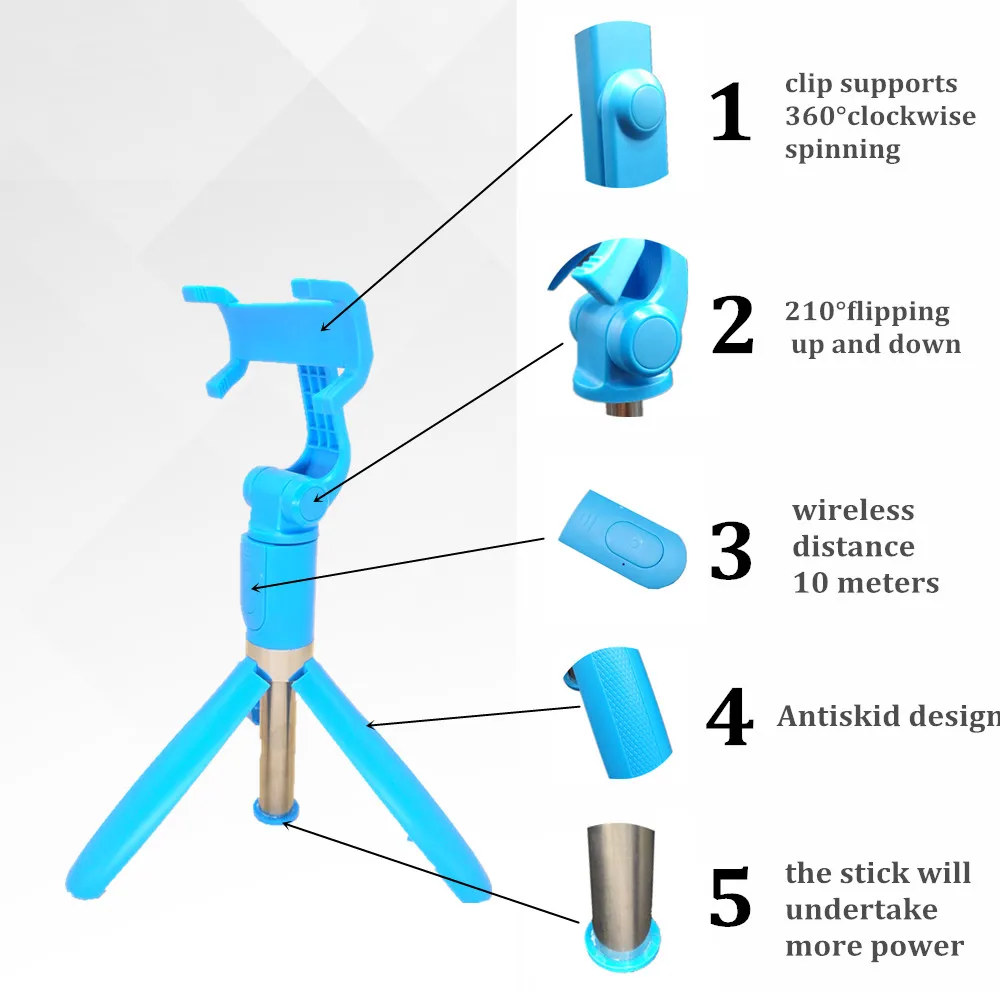 1 clip supports 360°clockwise spinning

2 210°flipping up and down

3 wireless distance 10 meters

4 Antiskid design

5 the stick will undertake more power