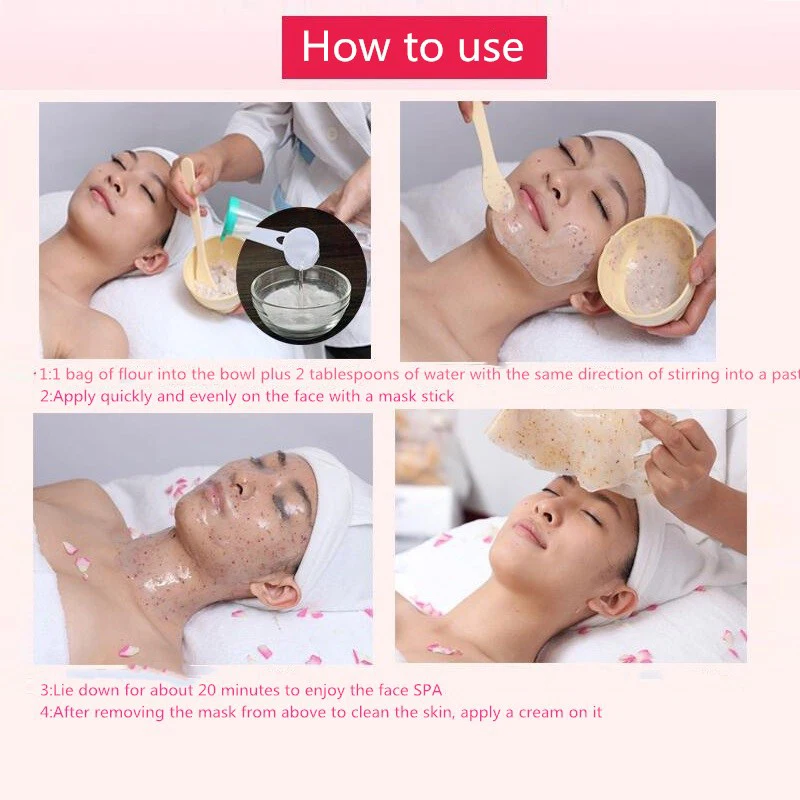 How to use

1:1 bag of flour into the bowl plus 2 tablespoons of water with the same direction of stirring into a past
2:Apply quickly and evenly on the face with a mask stick

3:Lie down for about 20 minutes to enjoy the face SPA
4:After removing the mask from above to clean the skin, apply a cream on it