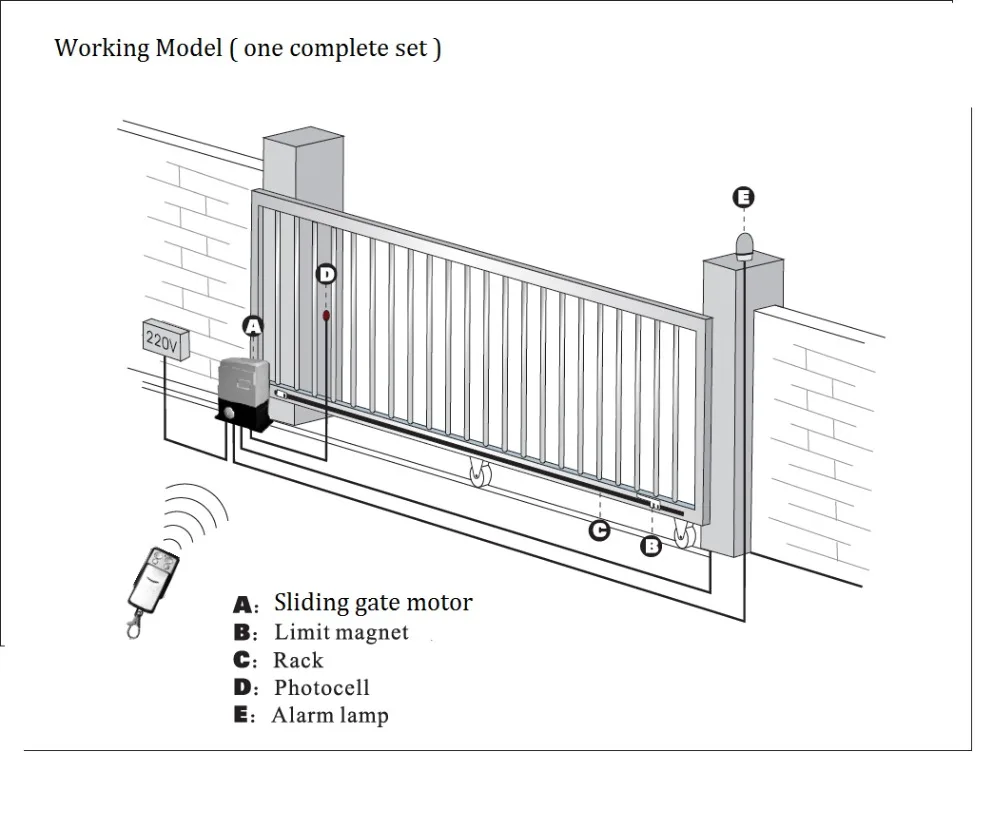 Working Model ( one complete set )

E

D

A

220V

C

B

A: Sliding gate motor
B: Limit magnet
C: Rack
D: Photocell
E: Alarm lamp