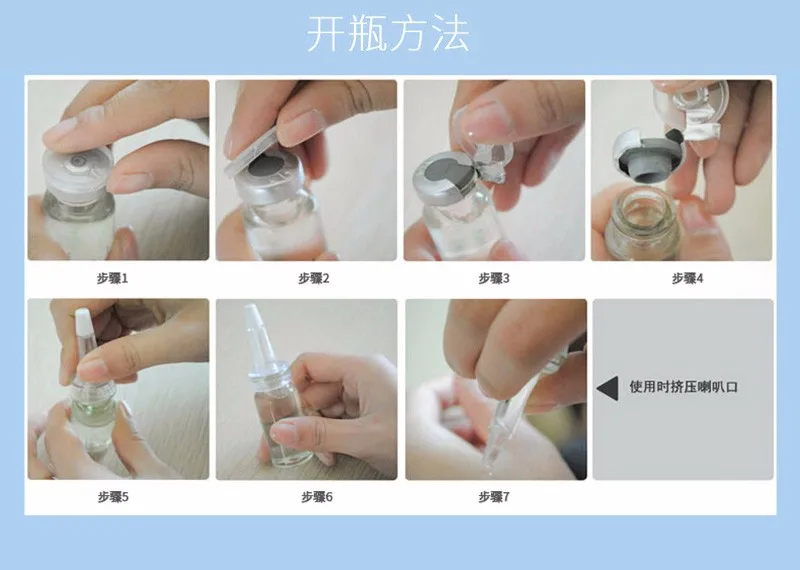 开瓶方法

步骤1

步骤2

步骤3

步骤4

步骤5

步骤6

步骤7

使用时挤压喇叭口