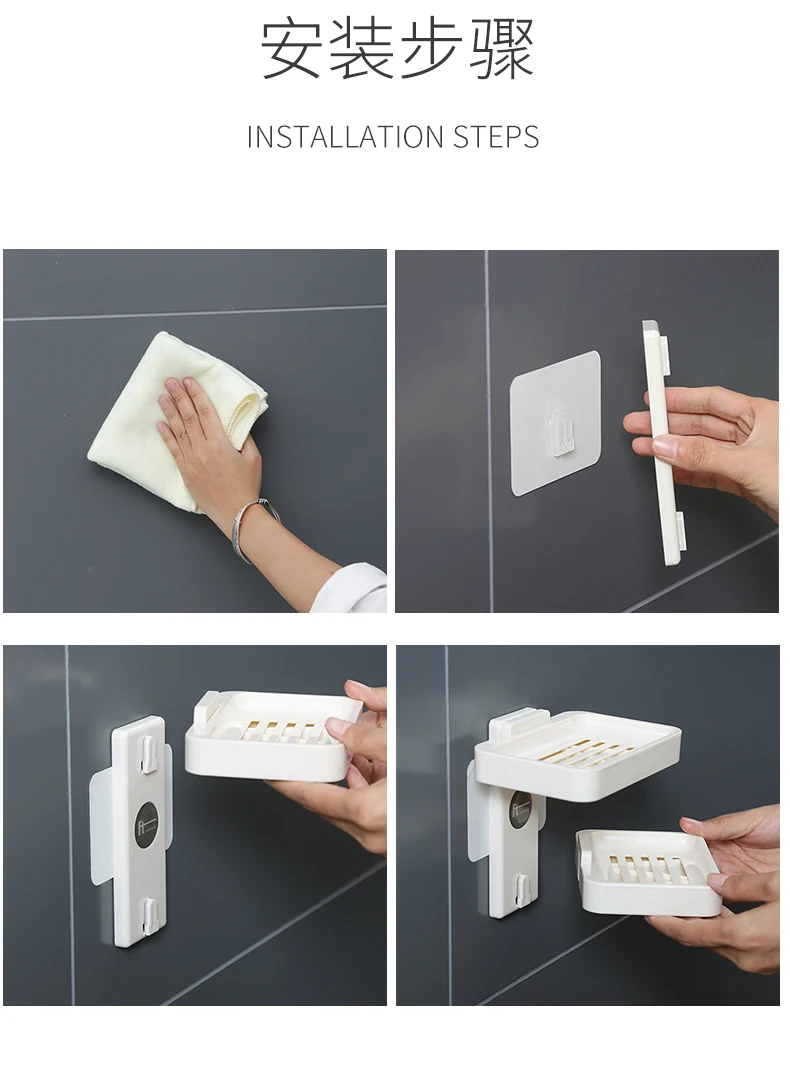 安装步骤

INSTALLATION STEPS