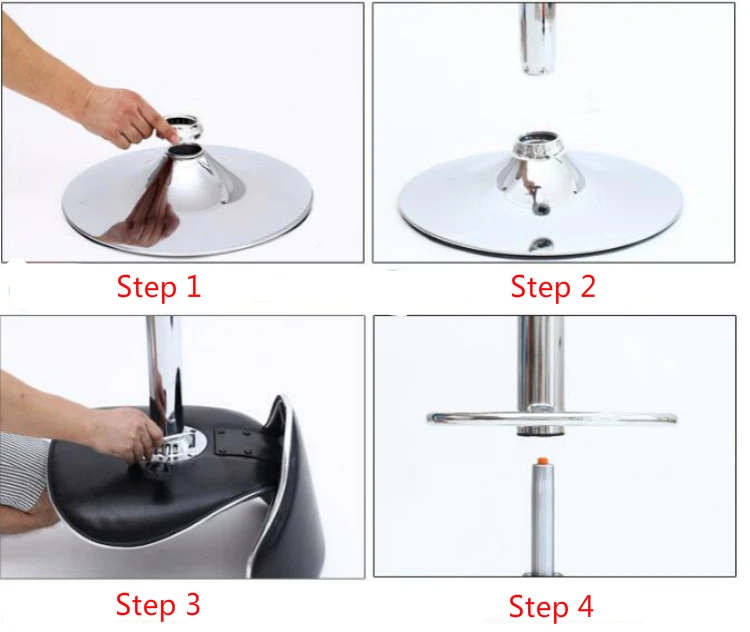 Step 1

Step 2

Step 3

Step 4