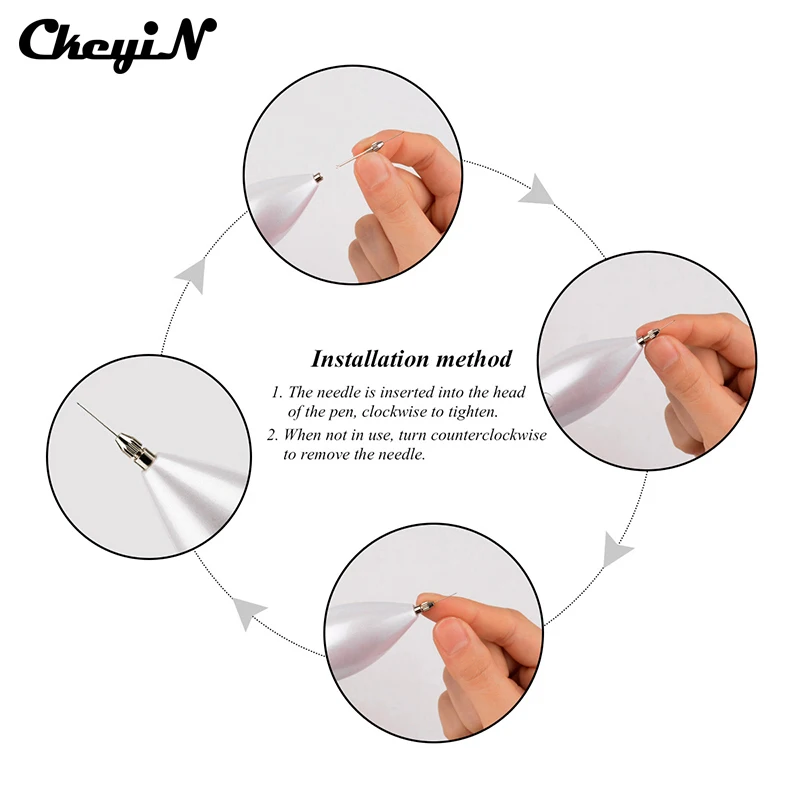 CkeyiN

Installation method

1. The needle is inserted into the head of the pen, clockwise to tighten.

2. When not in use, turn counterclockwise to remove the needle.