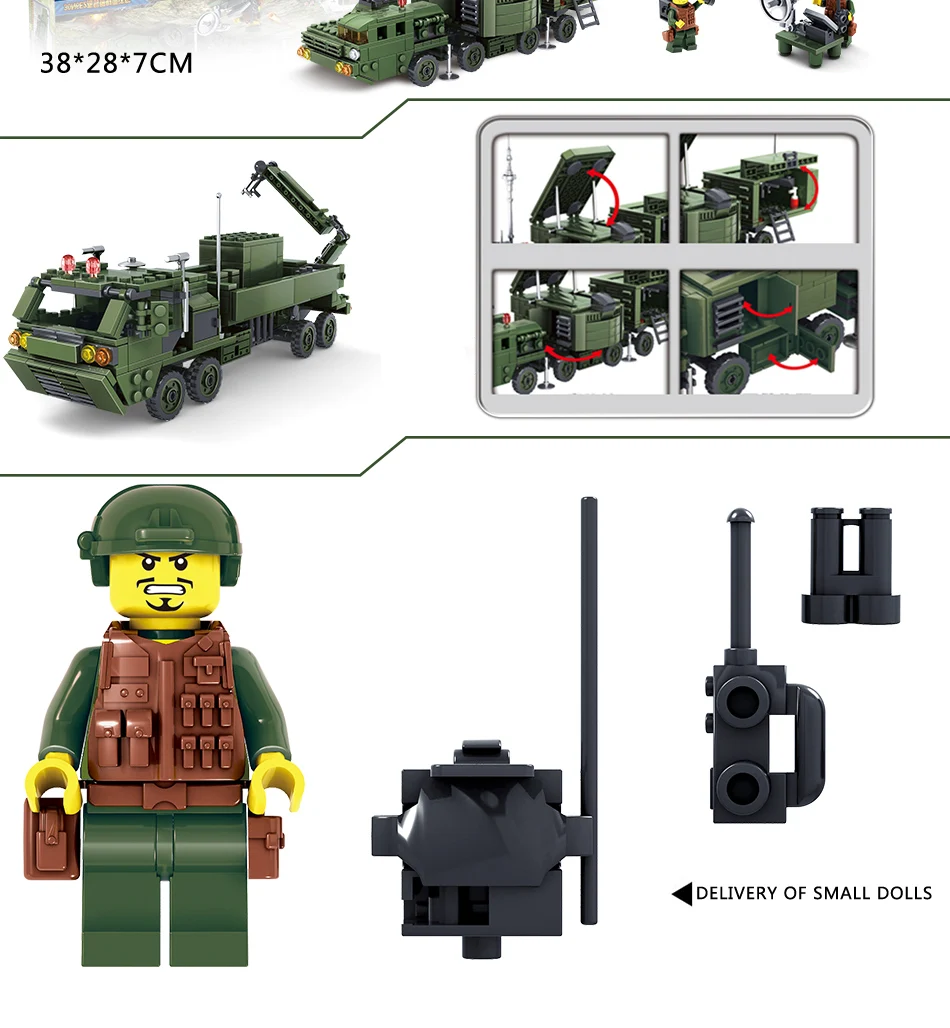 38*28*7CM

DELIVERY OF SMALL DOLLS