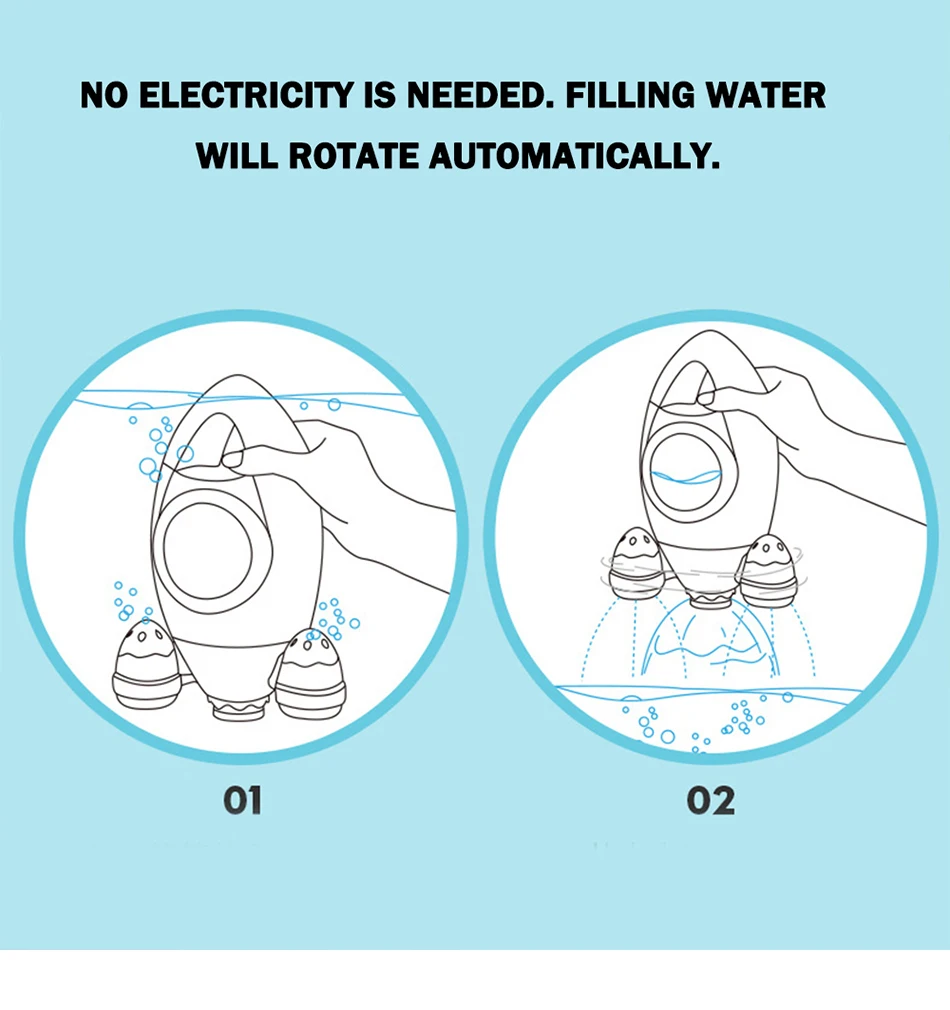 NO ELECTRICITY IS NEEDED. FILLING WATER WILL ROTATE AUTOMATICALLY.

01

02