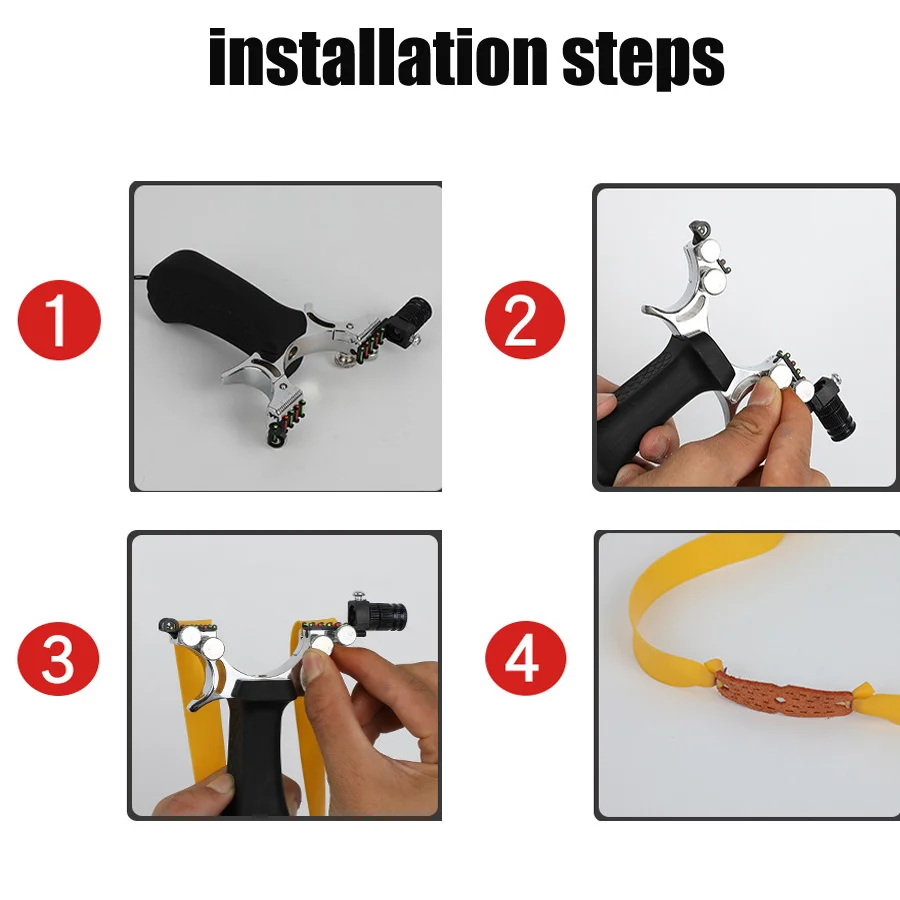 installation steps

1

2

3

4