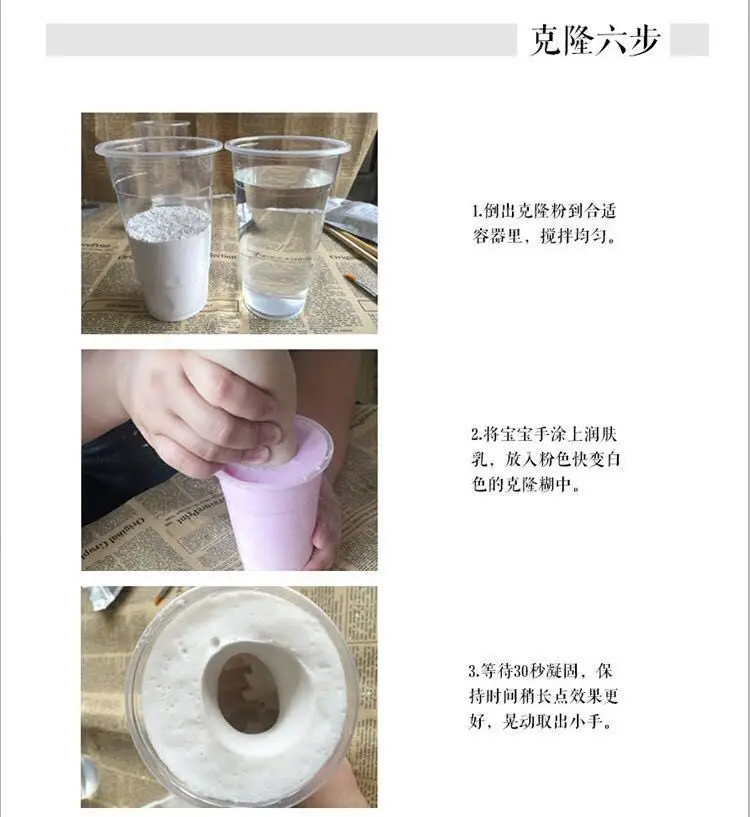 克隆六步

1.倒出克隆粉到合适容器里，搅拌均匀。

2.将宝宝手涂上润肤乳，放入粉色快变白色的克隆糊中。

3.等待30秒凝固，保持时间稍长点效果更好，晃动取出小手。