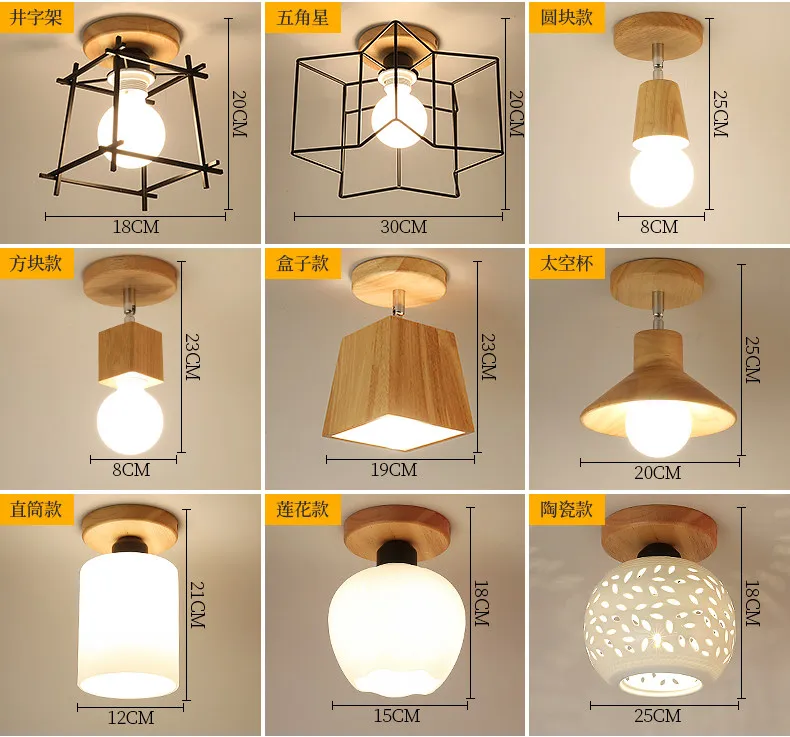 井字架
20CM
18CM

五角星
20CM
30CM

圆块款
25CM
8CM

方块款
23CM
8CM

盒子款
23CM
19CM

太空杯
25CM
20CM

直筒款
21CM
12CM

莲花款
18CM
15CM

陶瓷款
18CM
25CM