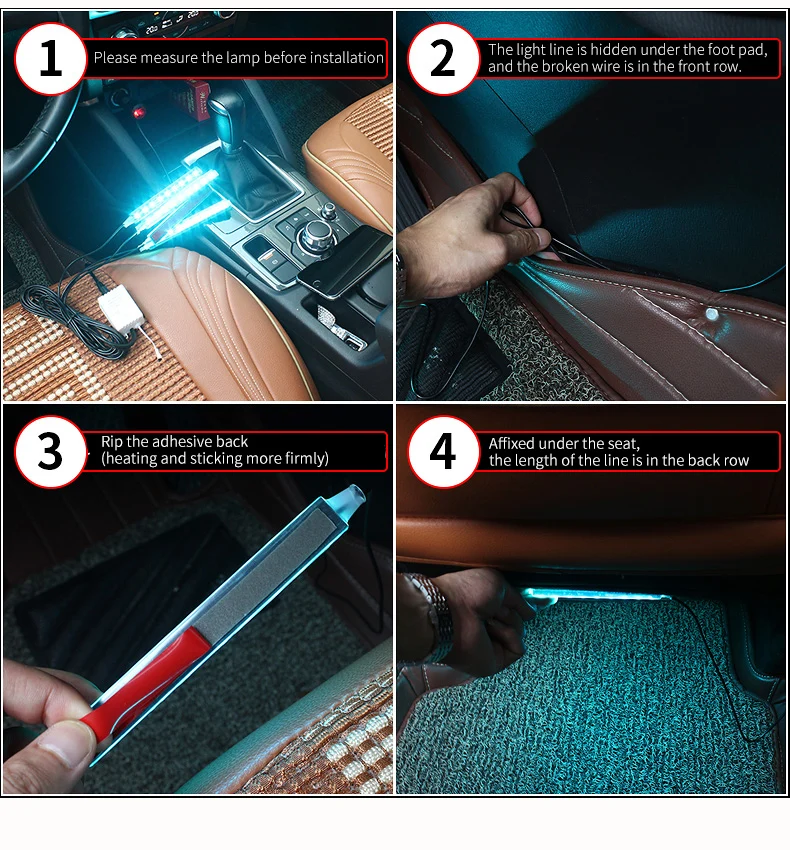 1 Please measure the lamp before installation

2 The light line is hidden under the foot pad, and the broken wire is in the front row.

3 Rip the adhesive back (heating and sticking more firmly)

4 Affixed under the seat, the length of the line is in the back row