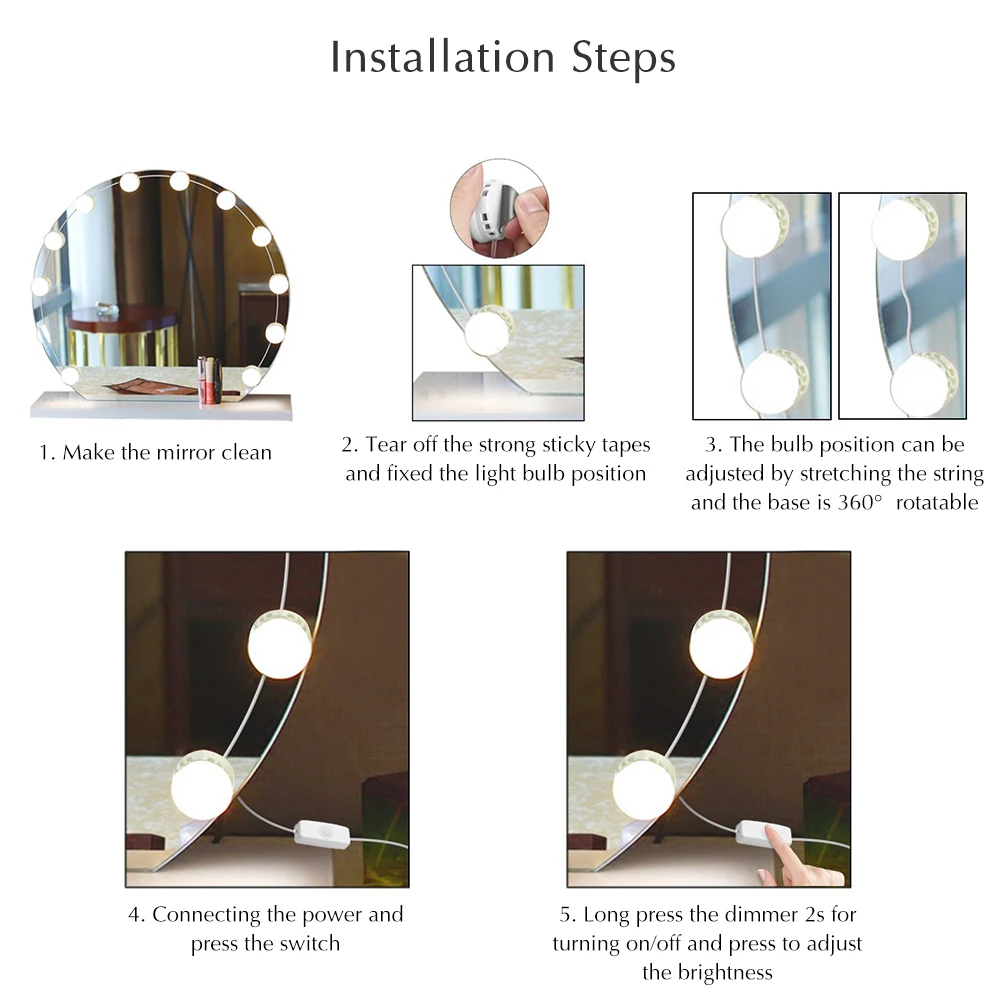 Installation Steps

1. Make the mirror clean

2. Tear off the strong sticky tapes and fixed the light bulb position

3. The bulb position can be adjusted by stretching the string and the base is 360° rotatable

4. Connecting the power and press the switch

5. Long press the dimmer 2s for turning on/off and press to adjust the brightness