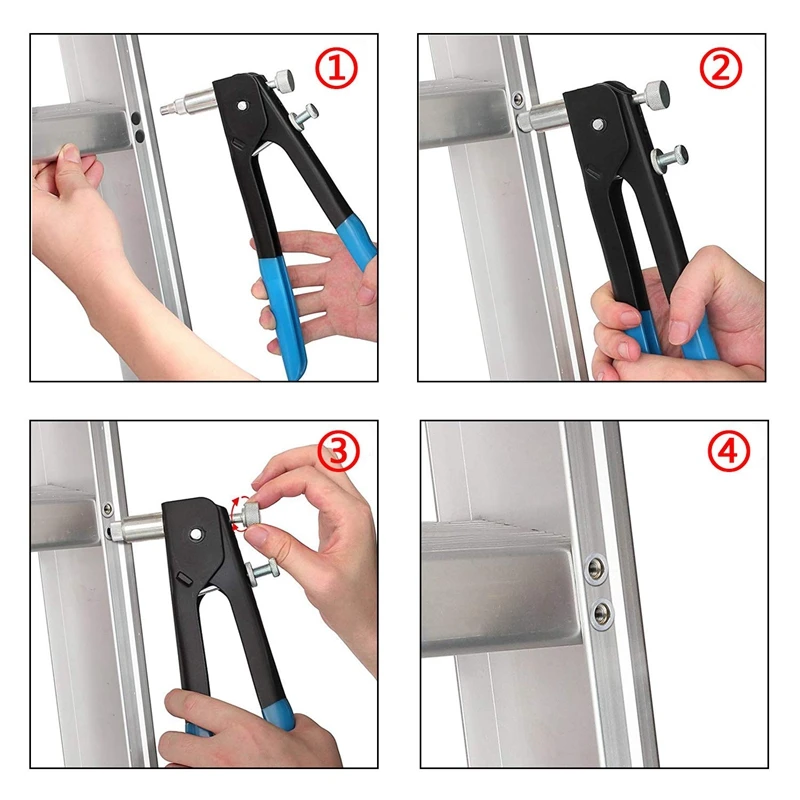 ①

②

③

④