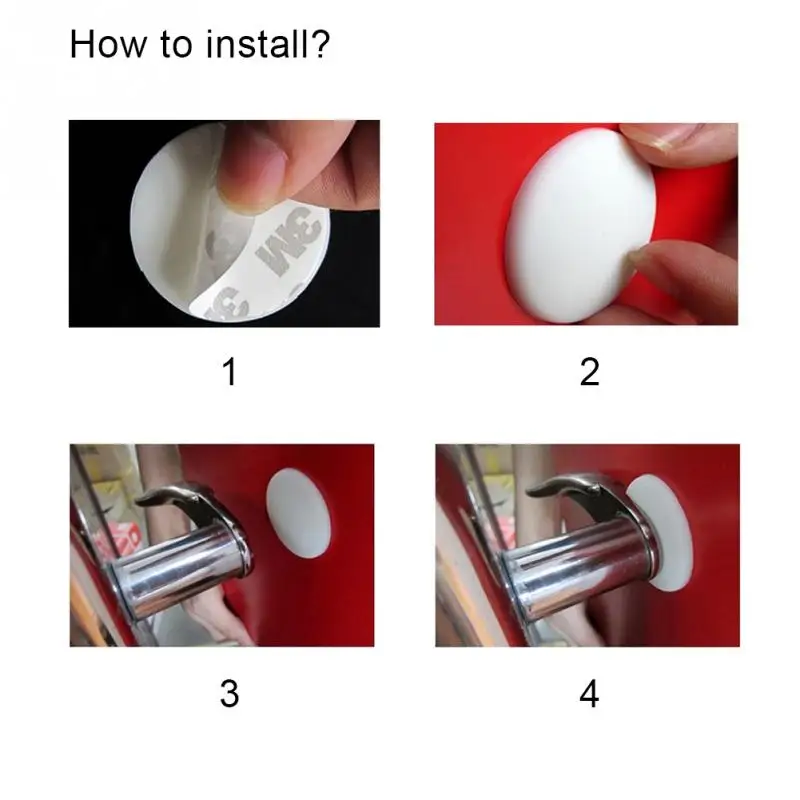 How to install?

3M

3M

1

2

3

4