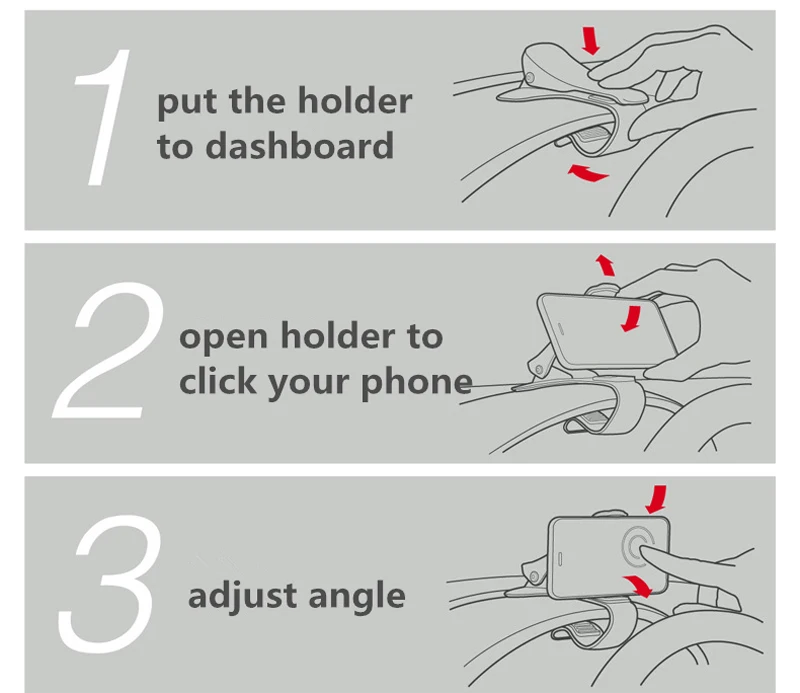 1 put the holder to dashboard

2 open holder to click your phone

3 adjust angle