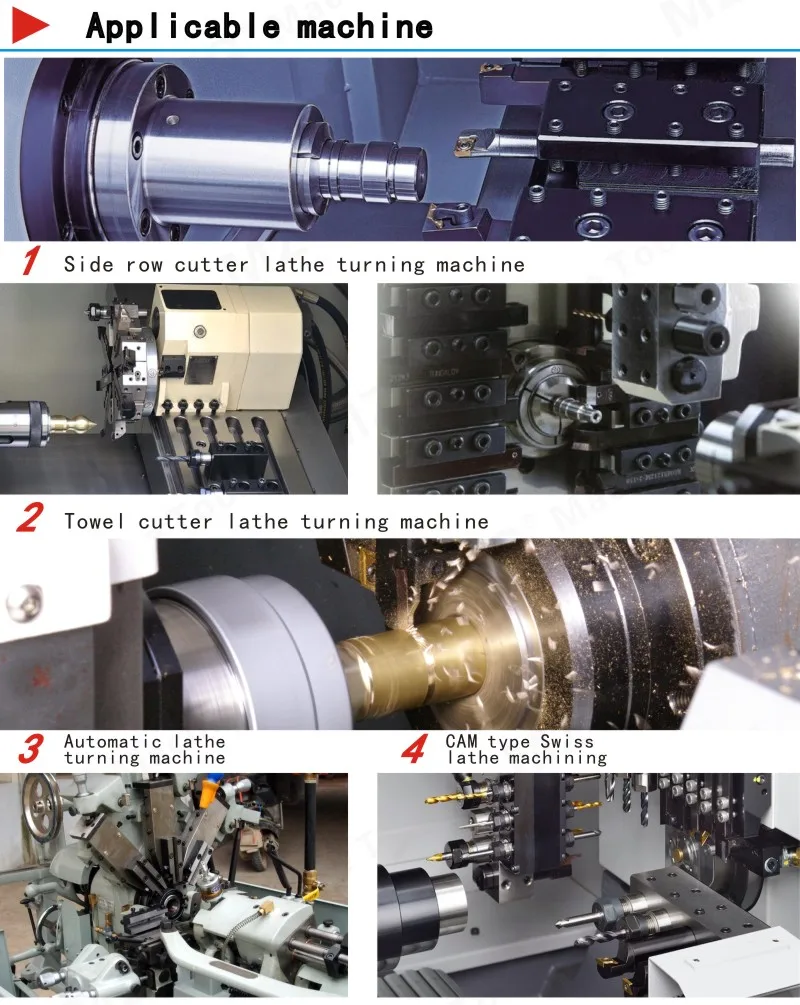 Applicable machine

1 Side row cutter lathe turning machine

2 Towel cutter lathe turning machine

3 Automatic lathe turning machine

4 CAM type Swiss lathe machining