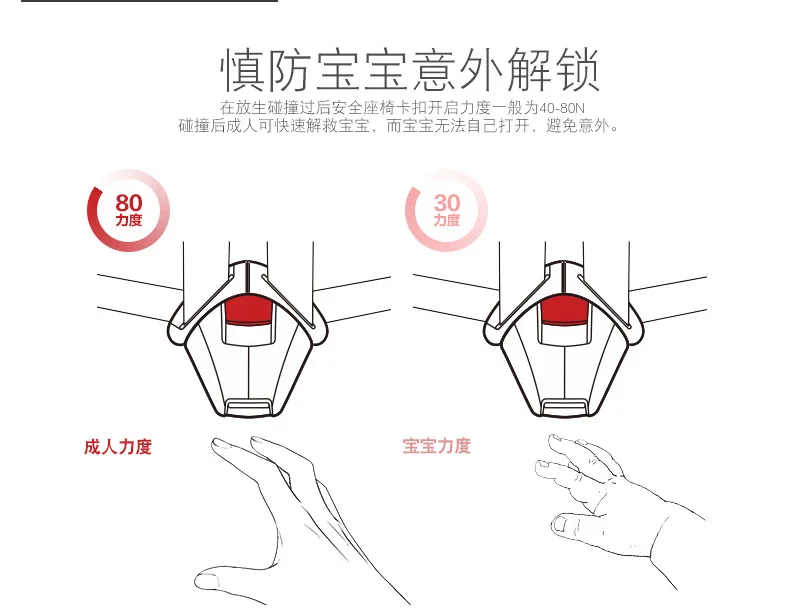 慎防宝宝意外解锁

在放生碰撞过后安全座椅卡扣开启力度一般为40-80N
碰撞后成人可快速解救宝宝，而宝宝无法自己打开，避免意外。

80
力度

30
力度

成人力度

宝宝力度