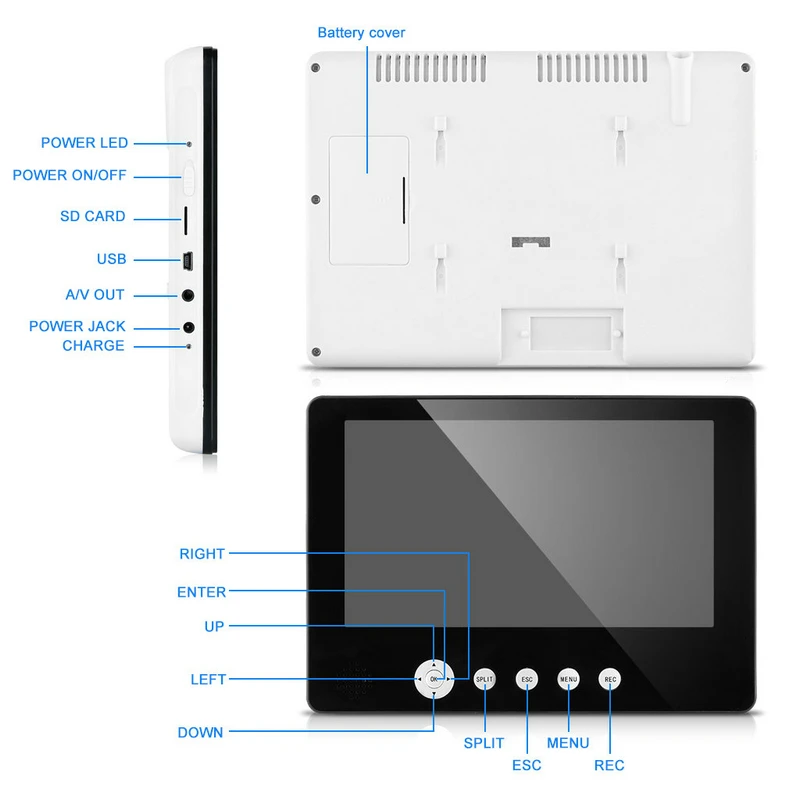 Battery cover

POWER LED
POWER ON/OFF
SD CARD
USB
A/V OUT
POWER JACK
CHARGE

RIGHT
ENTER
UP
LEFT
DOWN

OK
SPLIT
ESC
MENU
REC

SPLIT
ESC
MENU
REC