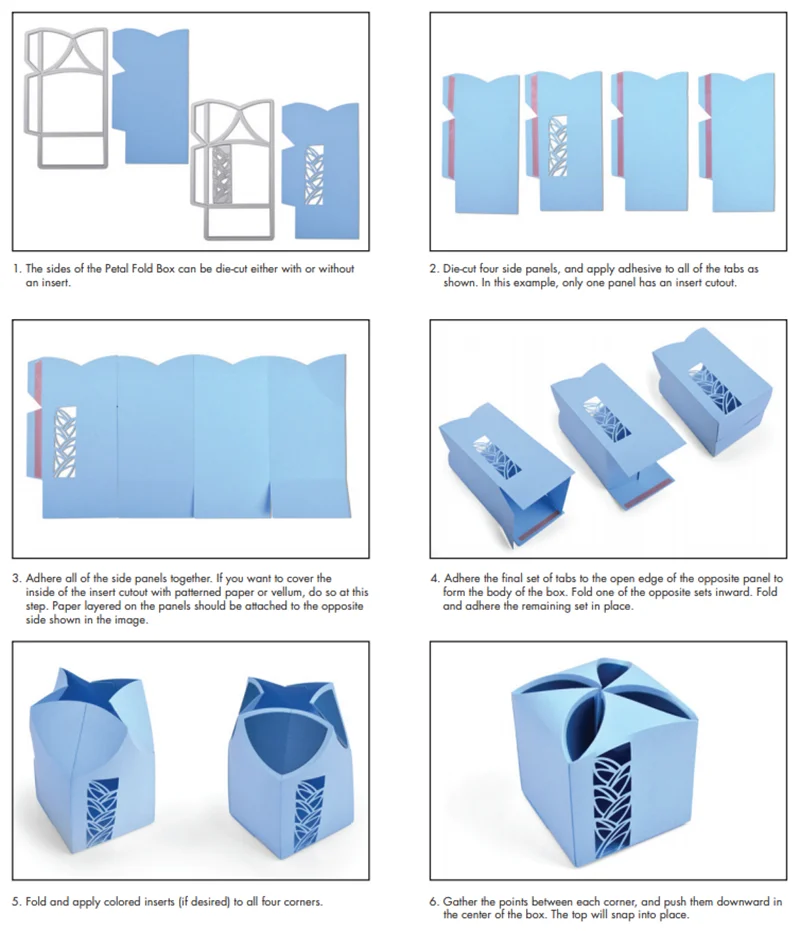 1. The sides of the Petal Fold Box can be die-cut either with or without an insert.

2. Die-cut four side panels, and apply adhesive to all of the tabs as shown. In this example, only one panel has an insert cutout.

3. Adhere all of the side panels together. If you want to cover the inside of the insert cutout with patterned paper or vellum, do so at this step. Paper layered on the panels should be attached to the opposite side shown in the image.

4. Adhere the final set of tabs to the open edge of the opposite panel to form the body of the box. Fold one of the opposite sets inward. Fold and adhere the remaining set in place.

5. Fold and apply colored inserts (if desired) to all four corners.

6. Gather the points between each corner, and push them downward in the center of the box. The top will snap into place.