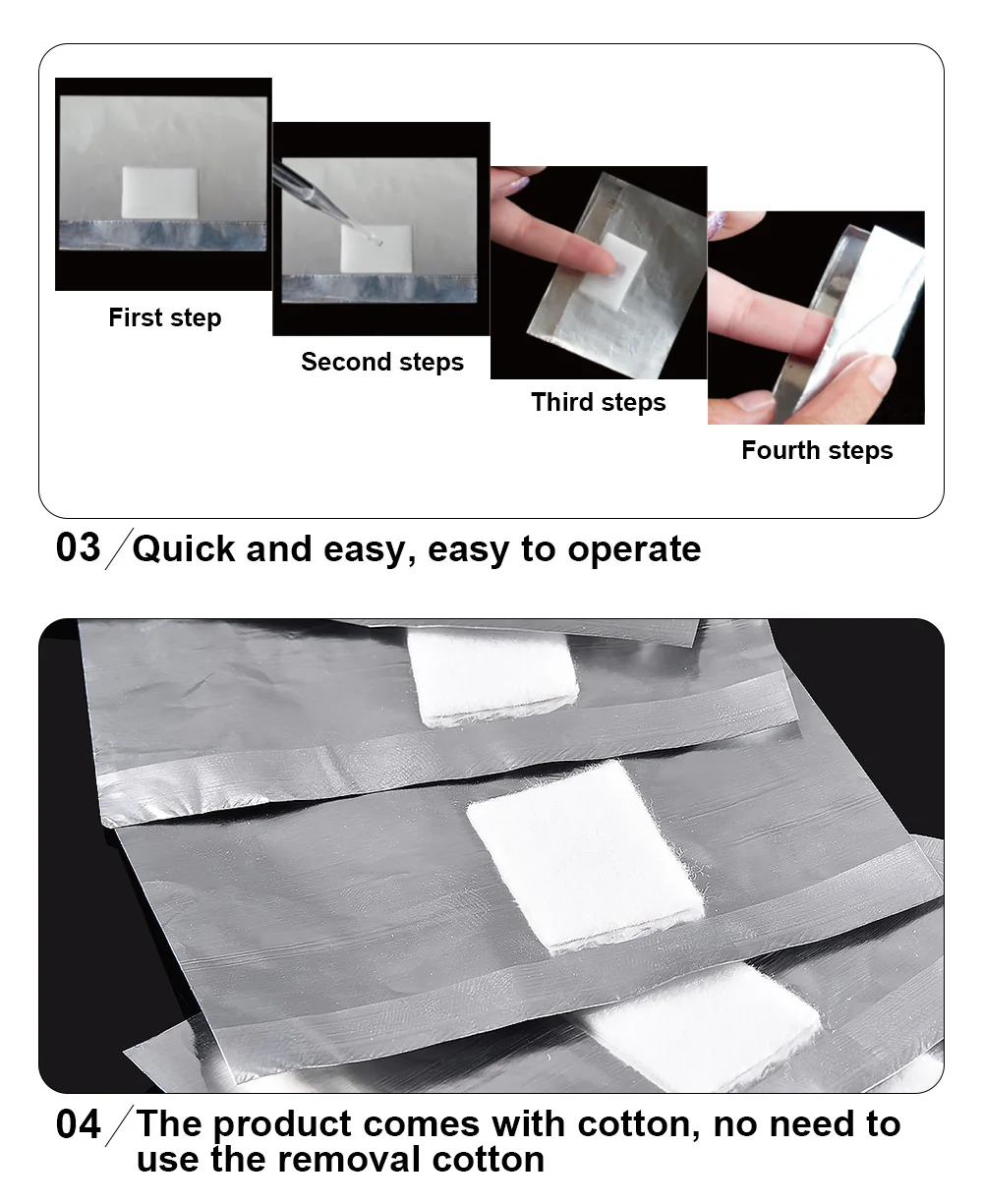 First step

Second steps

Third steps

Fourth steps

03 / Quick and easy, easy to operate

04 / The product comes with cotton, no need to use the removal cotton