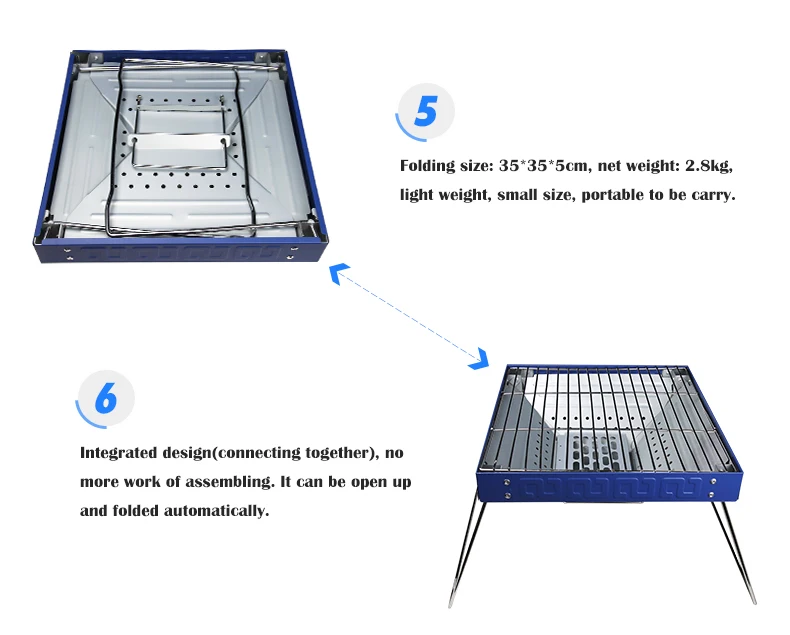 5

Folding size: 35*35*5cm, net weight: 2.8kg, light weight, small size, portable to be carry.

6

Integrated design(connecting together), no more work of assembling. It can be open up and folded automatically.