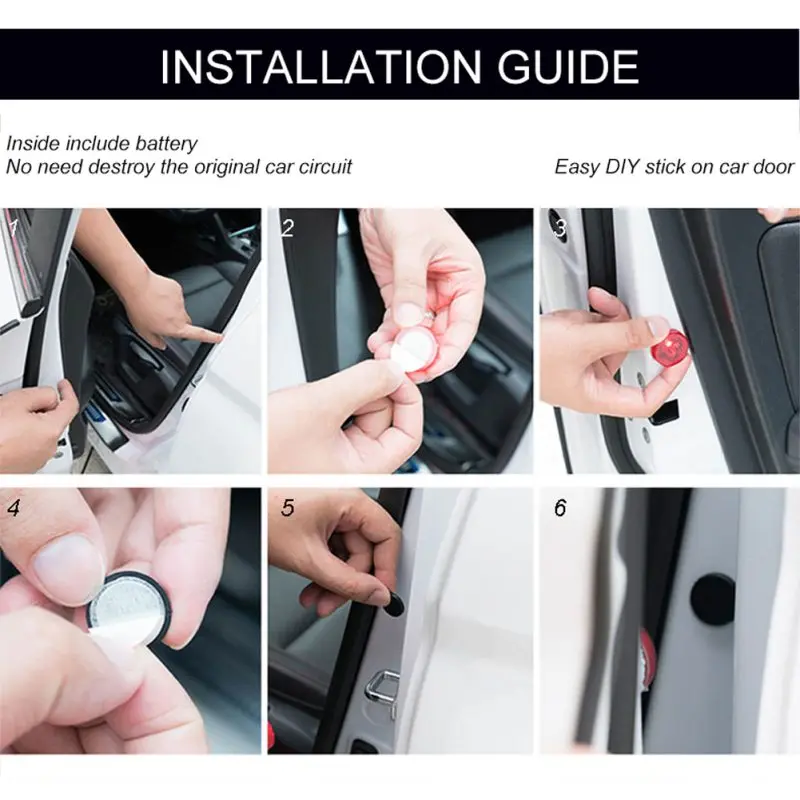 INSTALLATION GUIDE

Inside include battery
No need destroy the original car circuit

Easy DIY stick on car door

1

2

3

4

5

6